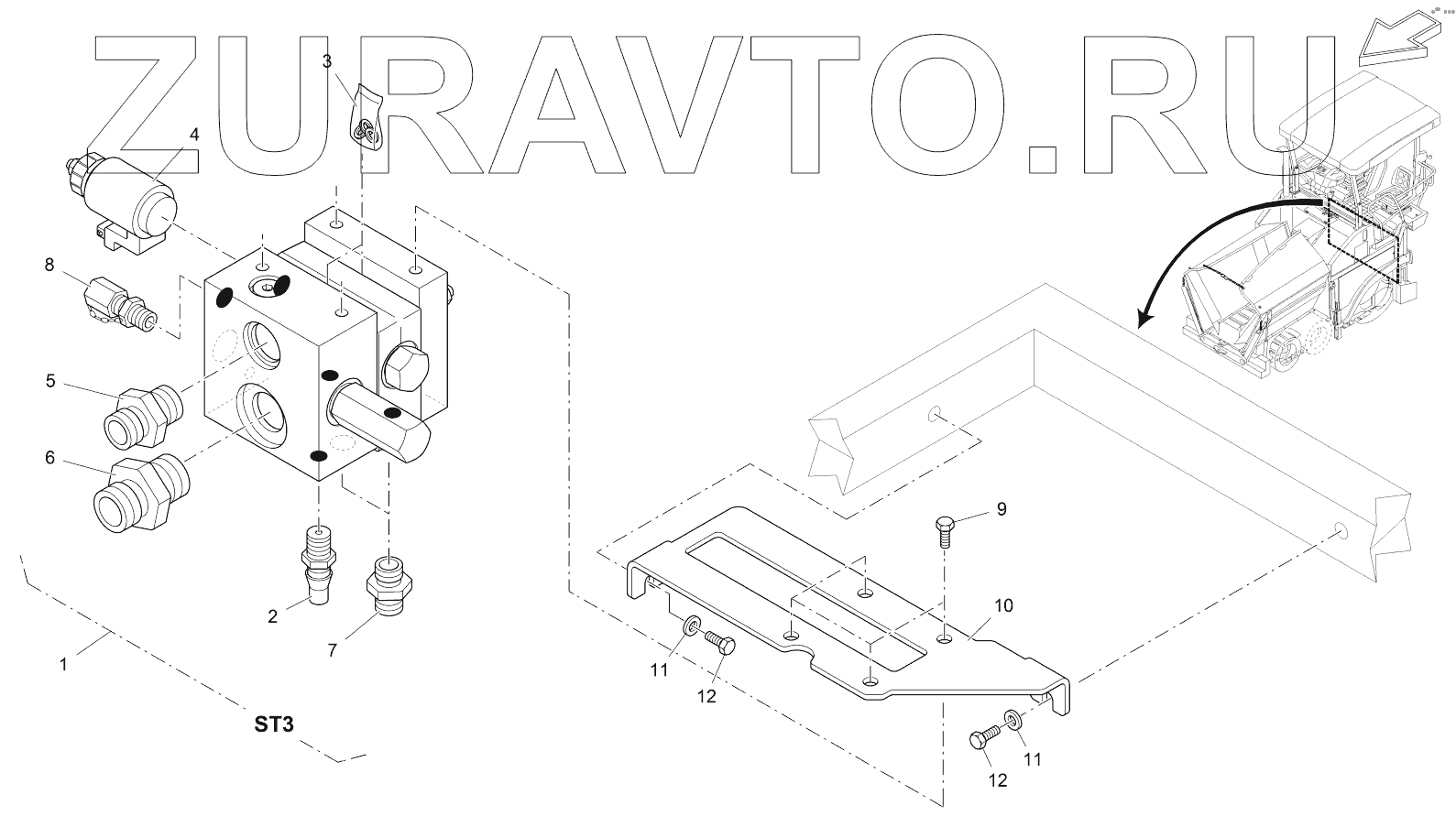 ZURAVTO.RU

3
4
8
5
6
2
7
1
ST3
9
10
11
12
12
11