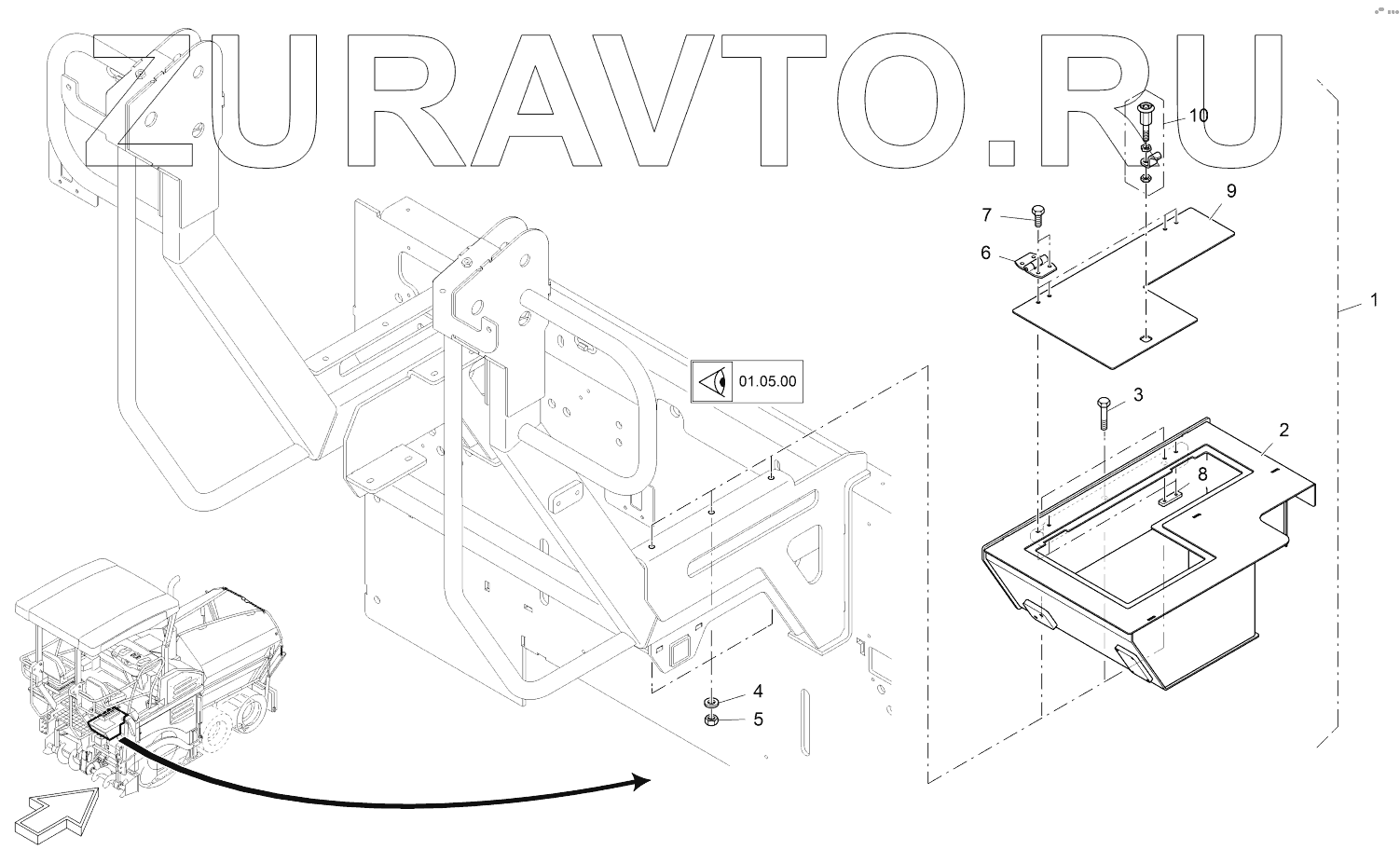 ZURAVTO.RU

10
9
7
6
1
01.05.00
3
2
8
4
5