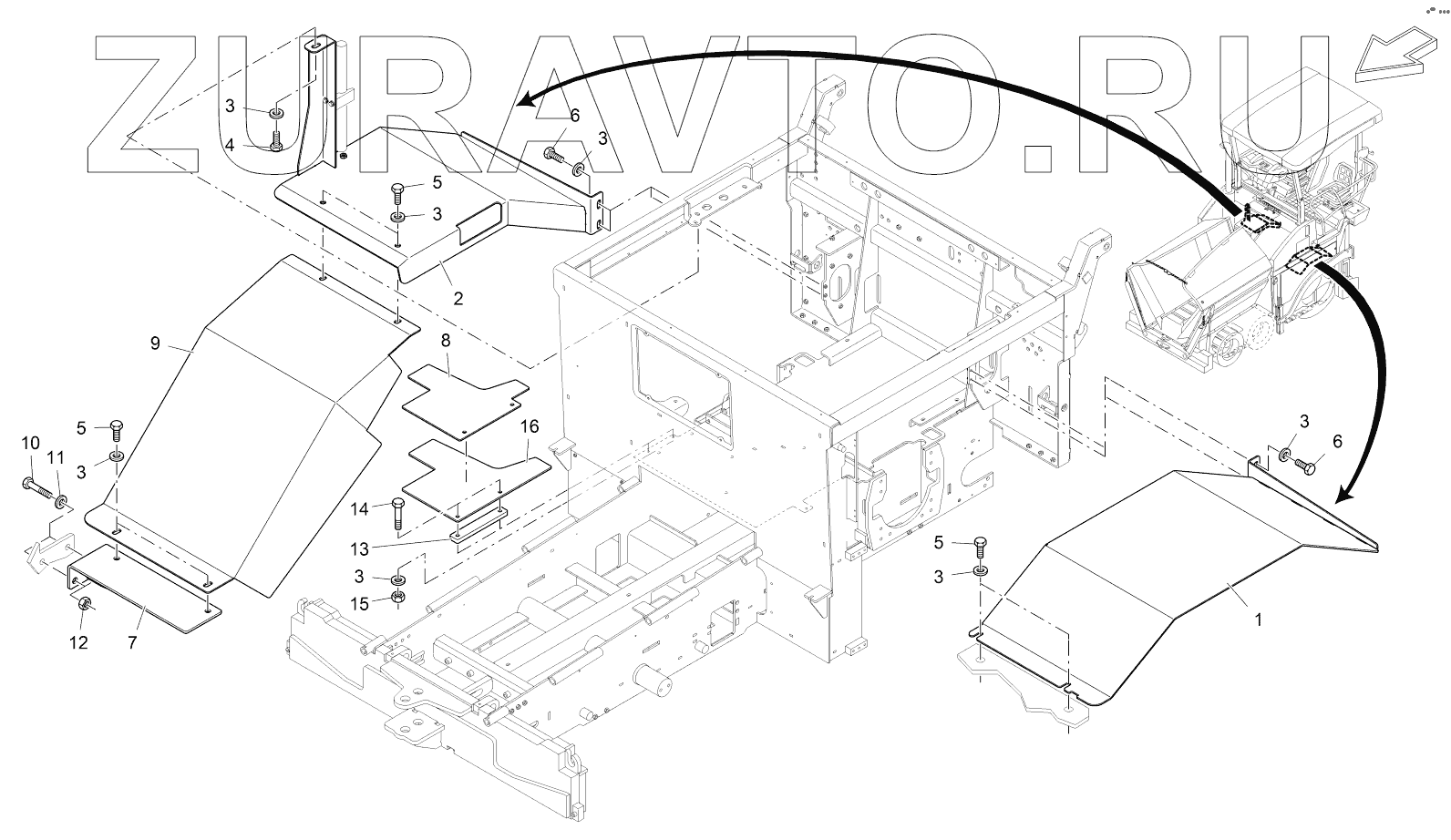 ZURAVTO.RU

3
4
6
3
5
3
2
9
8
16
5
3
10
11
14
13
3
15
12
7
3
6
5
3
1