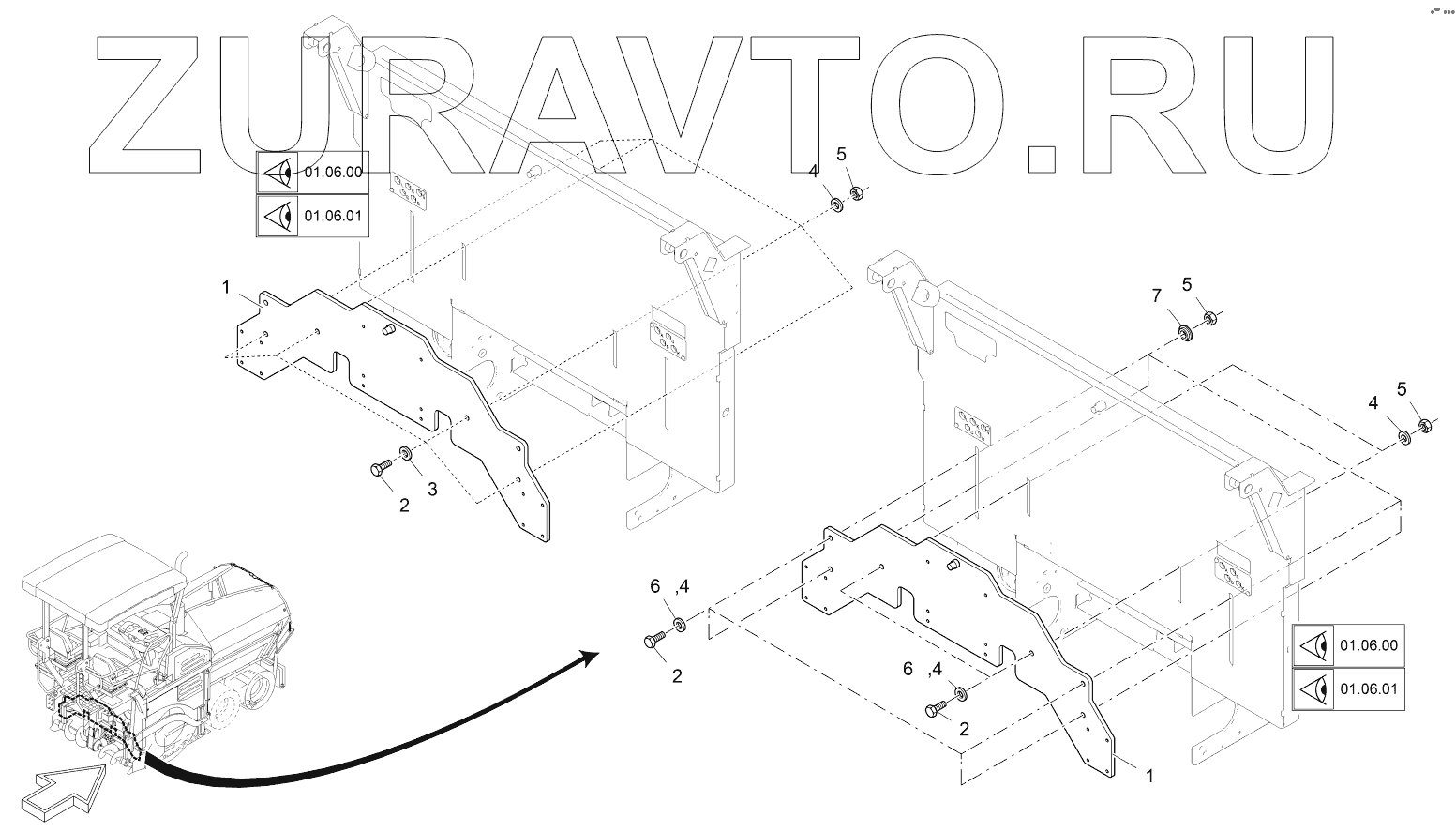 ZURAVTO.RU

01.06.00
01.06.01

4
5

1

2
3

7
5

4
5

6 ,4

2

6 ,4

2

1

01.06.00
01.06.01