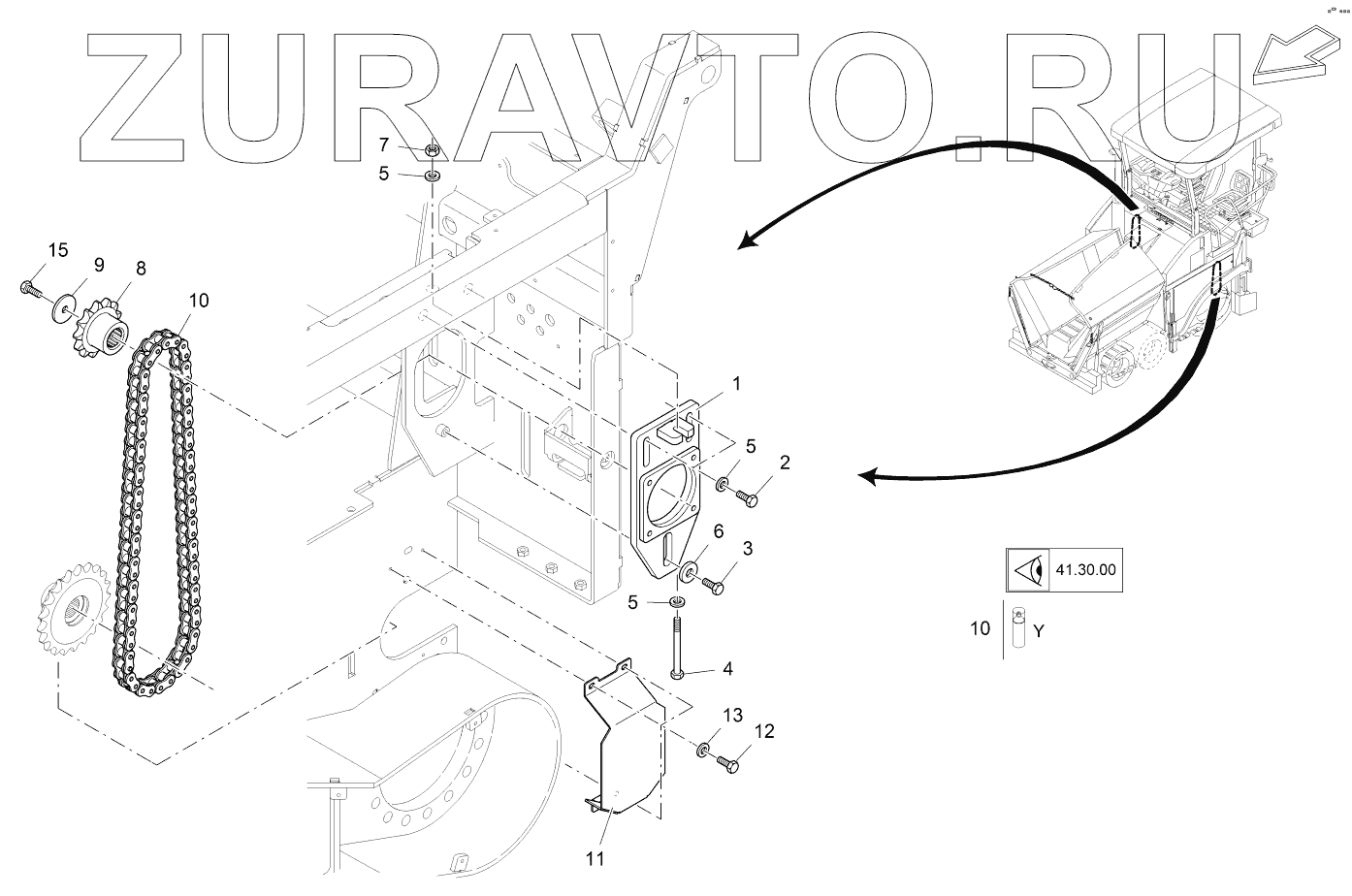 ZURAVTO.RU

7
5
15
9
8
10
1
5
2
6
3
5
4
13
12
11

41.30.00

10
Y