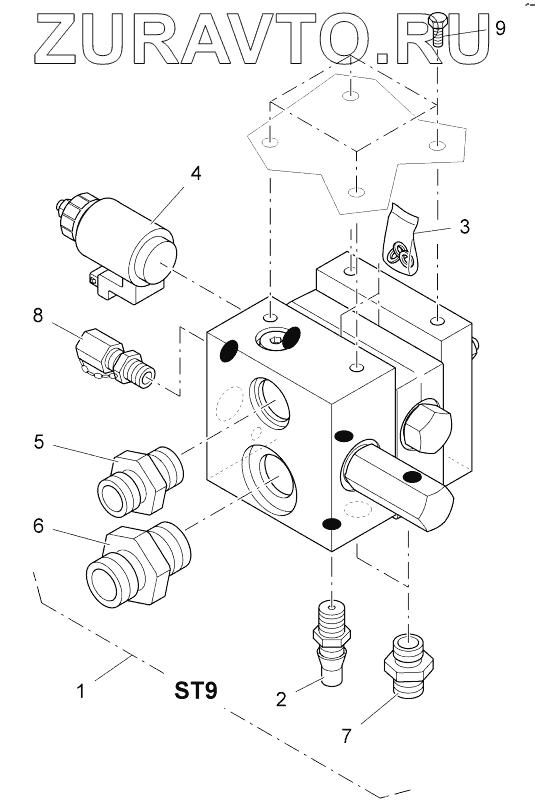 ZURAVTO.RU

9

4

3

8

5

6

1

ST9

2

7