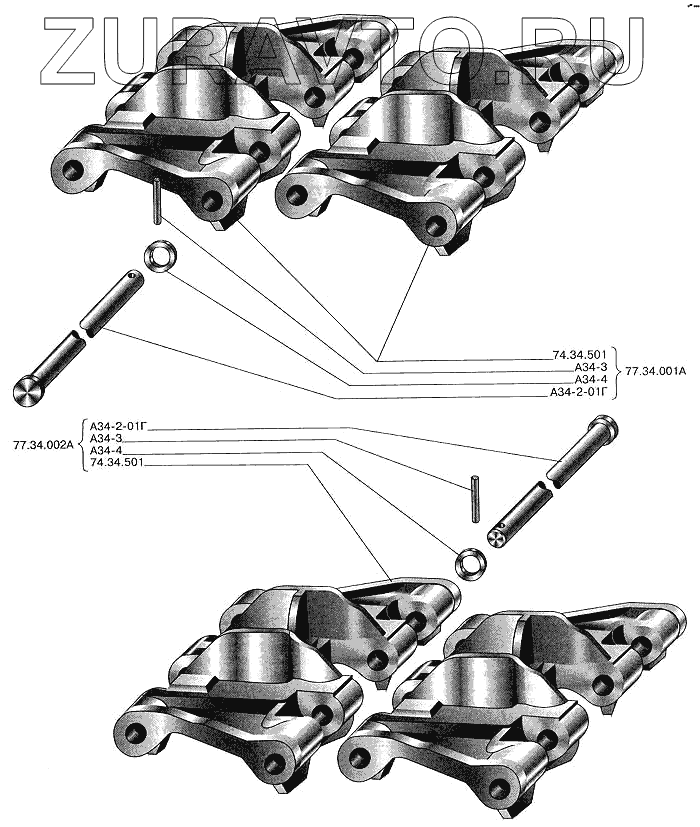 ZURAVTO.RU

74.34.501
А34-3
А34-4
А34-2-01Г
77.34.001А

77.34.002А
А34-2-01Г
А34-3
А34-4
74.34.501