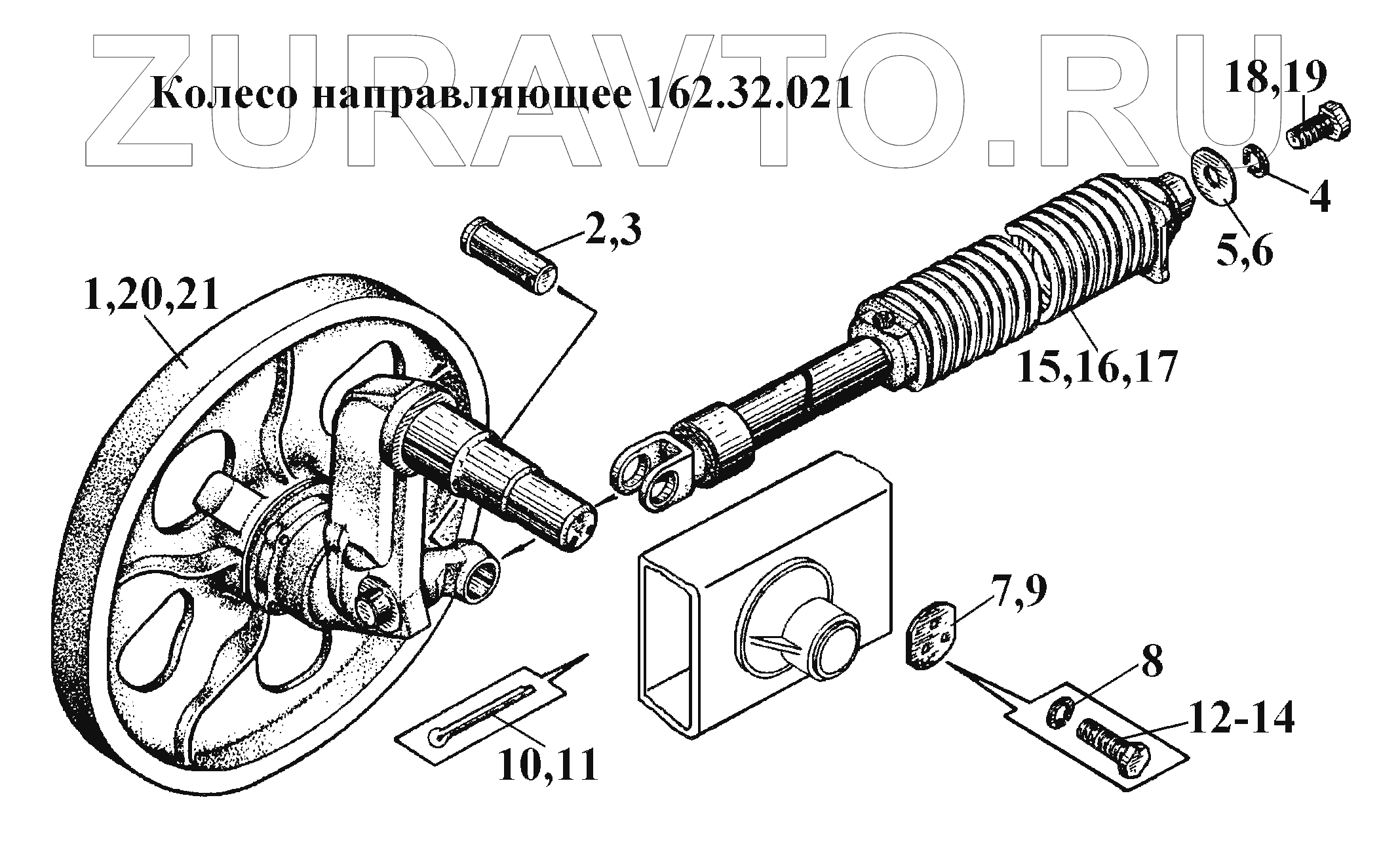 ZURAVTO.RU

Колесо направляющее 162.32.021

18,19

4

5,6

2,3

1,20,21

15,16,17

7,9

8

12-14

10,11