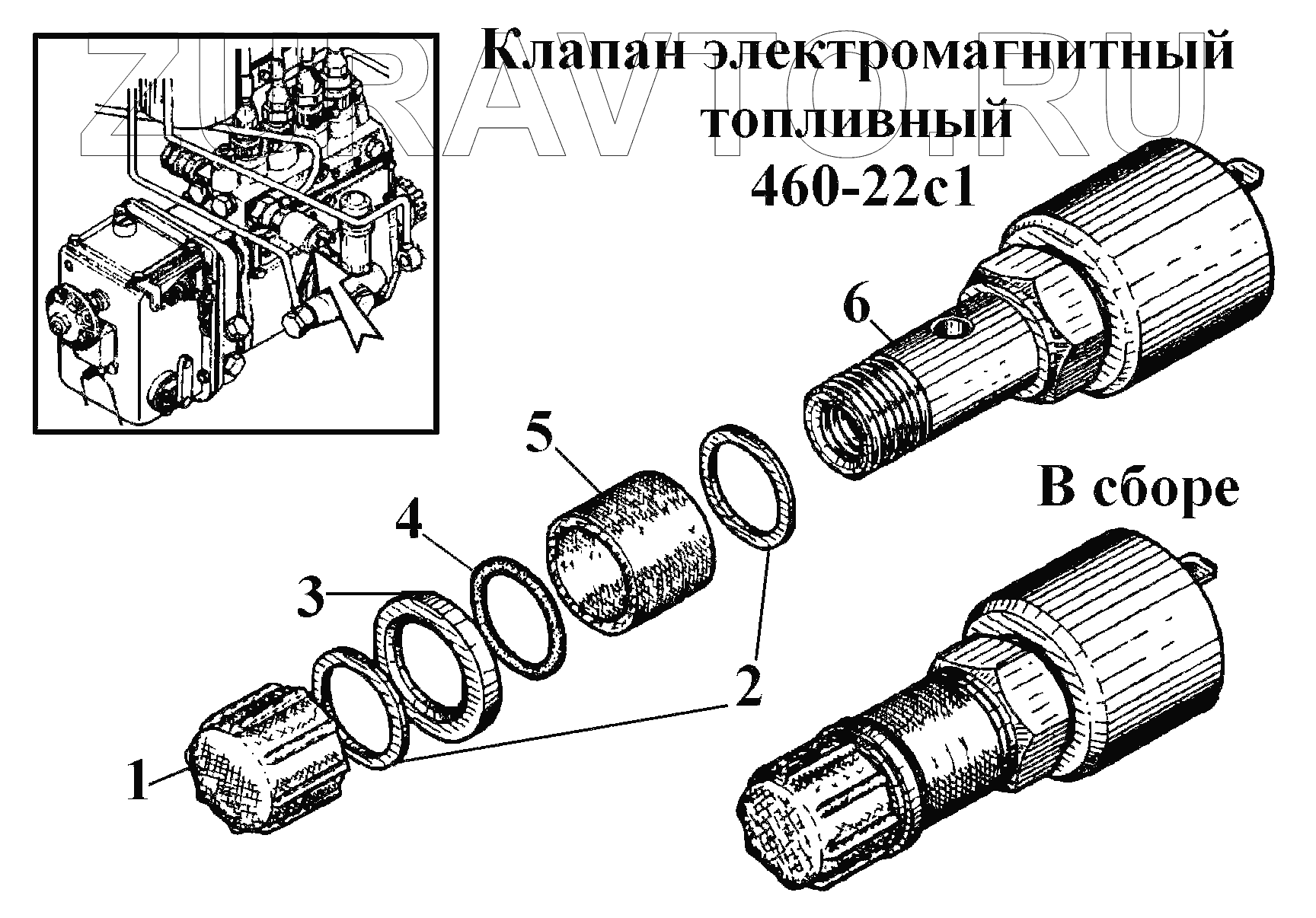 ZURAVTO.RU

Клапан электромагнитный топливный 460-22с1

6

5

4

3

2

1

В сборе