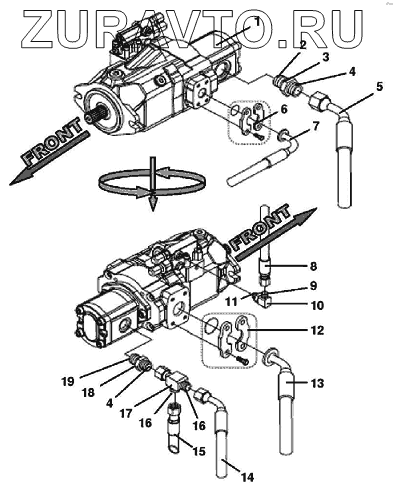 ZURAVTO.RU

1
2
3
4
5
6
7
FRONT
FRONT
8
9
11
10
12
13
19
18
4
17
16
16
15
14