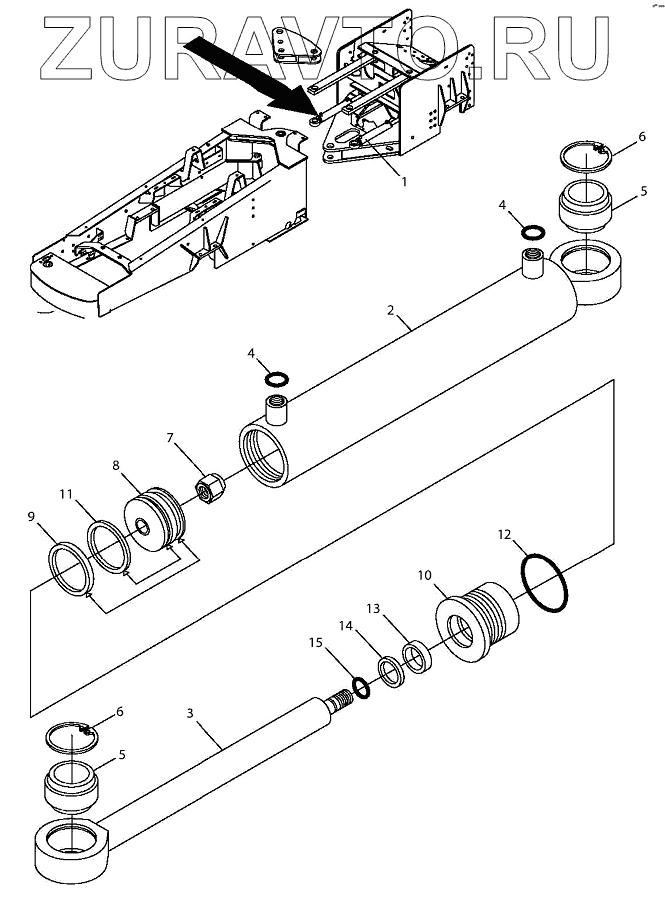 ZURAVTO.RU

1
6
5
4
2
4
7
8
11
9
12
10
13
14
15
6
3
5