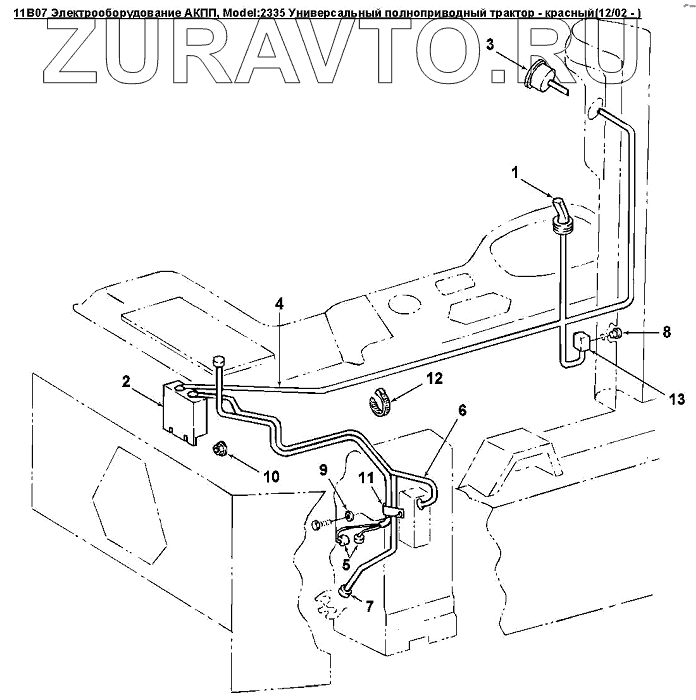 11B07 Электрооборудование АКПП, Model:2335 Универсальный полноприводный трактор - красный(12/02 - )

ZURAVTO.RU

3
1
4
8
2
12
13
6
10
9
11
5
7