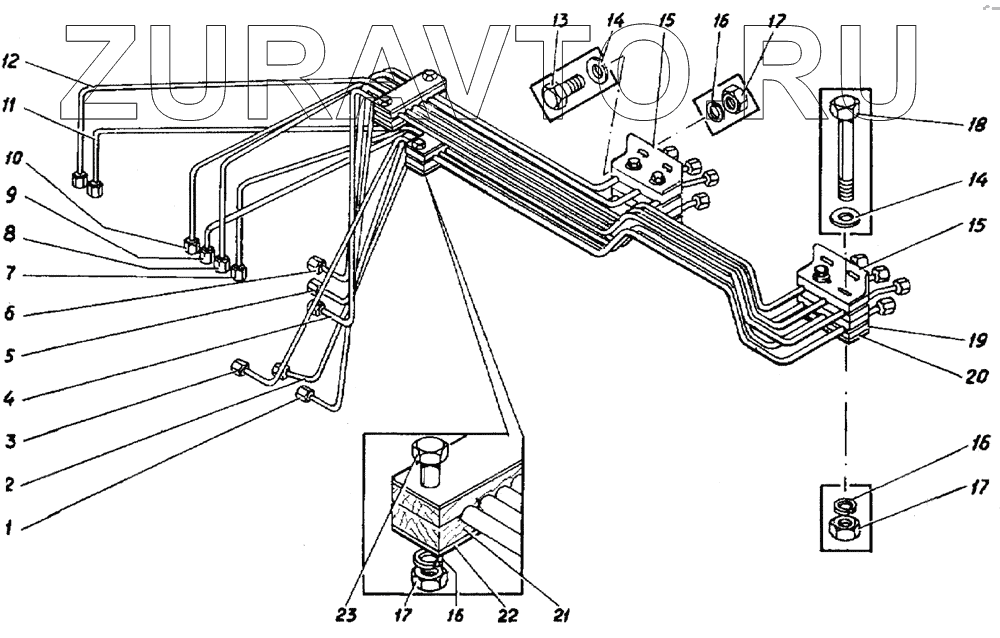 ZURAVTO.RU

12
11
10
9
8
7
6
5
4
3
2
1
13
14
15
16
17
18
14
15
19
20
16
17
23
17
16
22
21