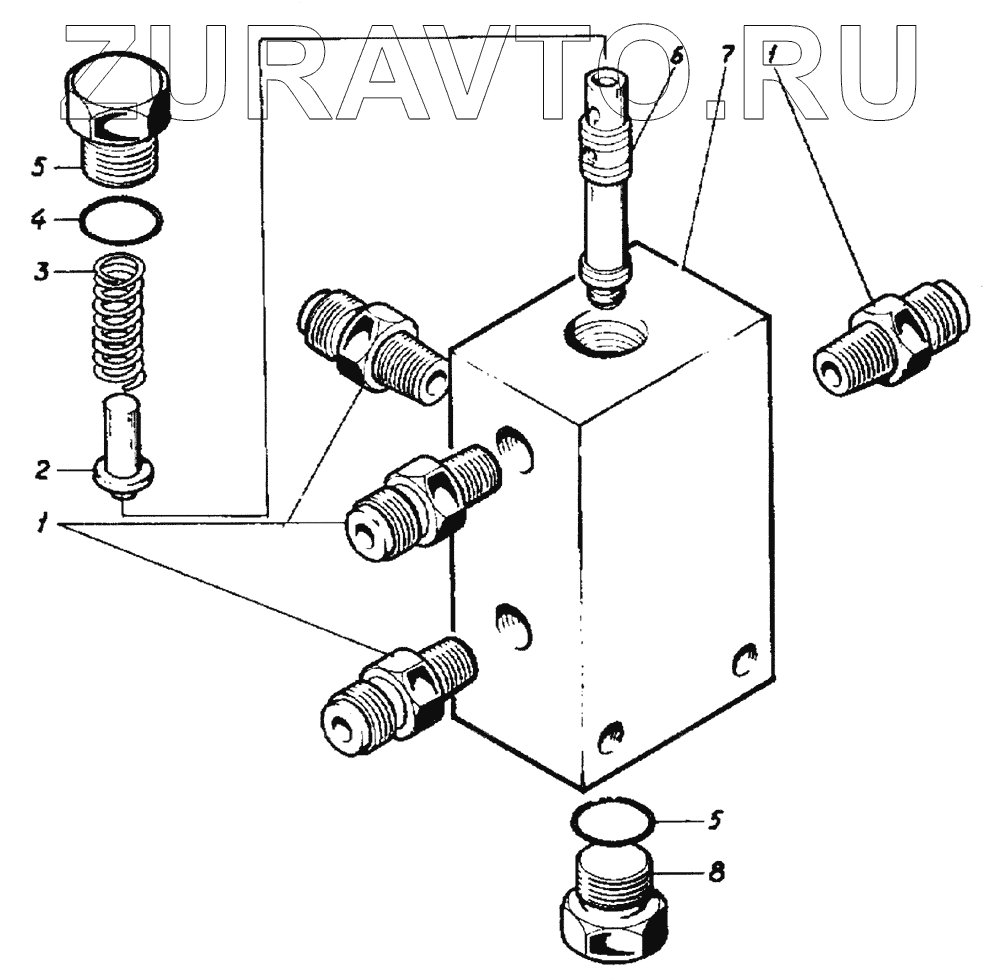 ZURAVTO.RU

6
7
1
5
4
3
2
1
5
8