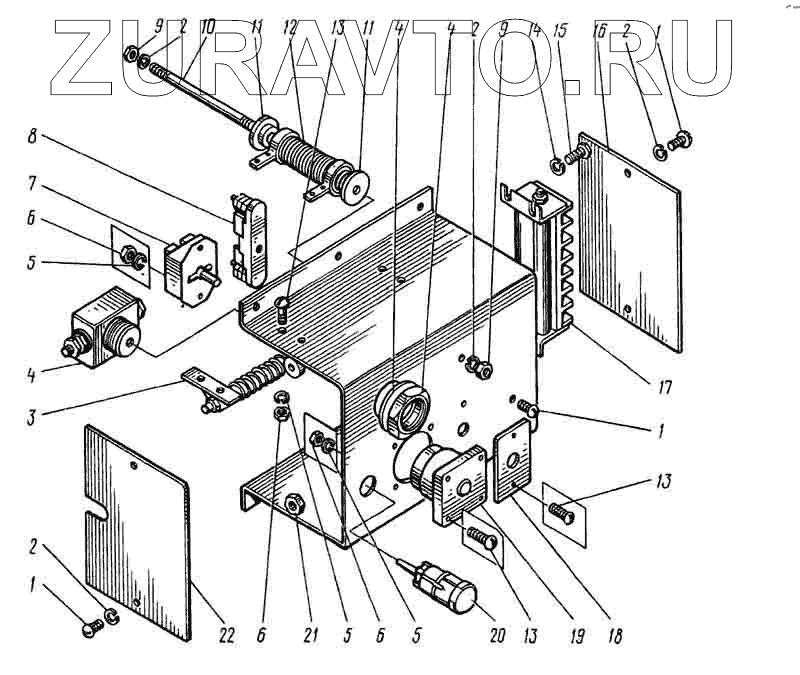 ZURAVTO.RU

9 2 10 11 12 13 11 4 4 2 9 14 15 16 2 1

8
7
6
5
4
3

17
1
13

2
1

22 6 21 5 6 5 20 13 19 18