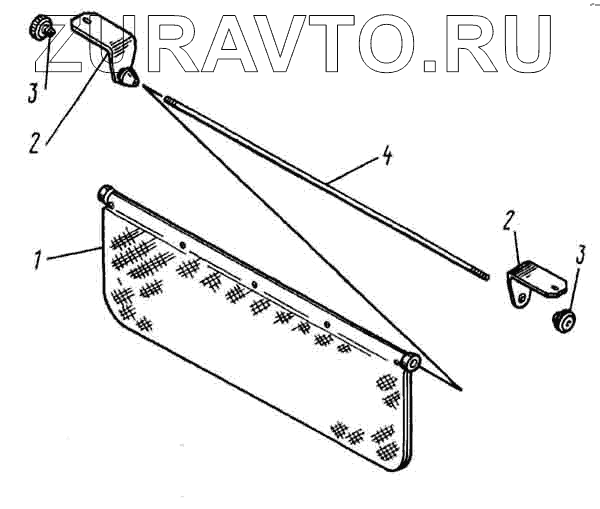 ZURAVTO.RU

3
2
4
1
2
3