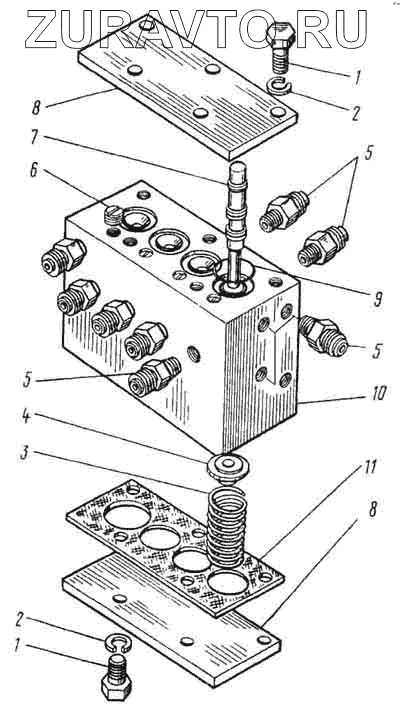 ZURAVTO.RU

1
2
8
7
5
6
9
5
5
10
4
3
11
8
2
1