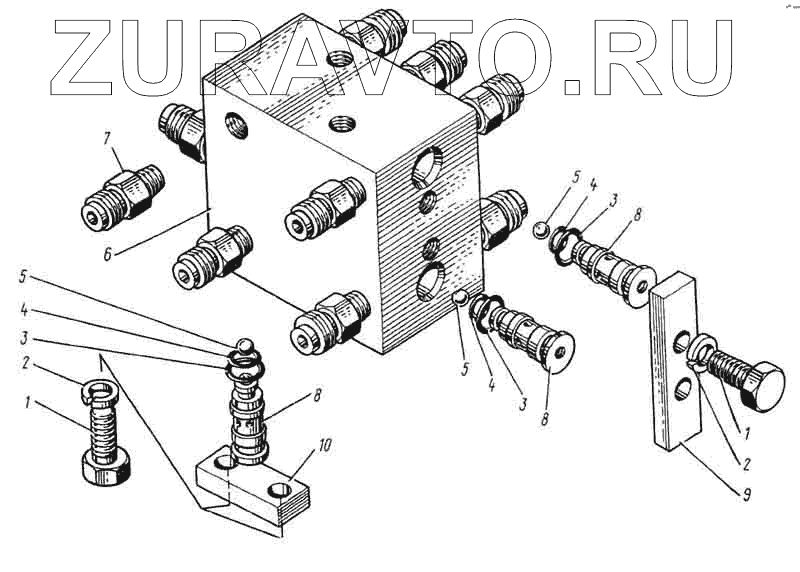 ZURAVTO.RU

7
6
5
4
3
8
5
4
3
2
1
8
10
5
4
3
8
1
2
9