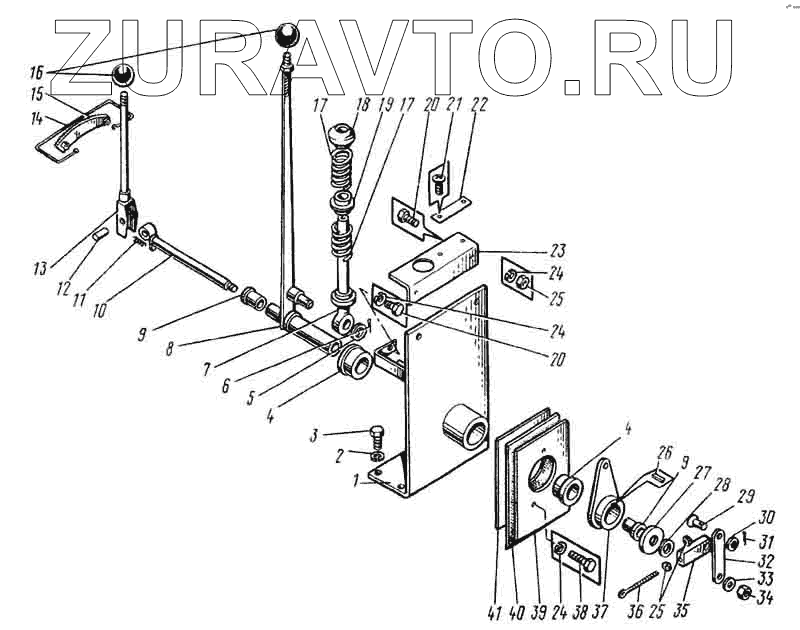 ZURAVTO.RU

16
15
14
13
12
11
10
9
8
7
6
5
4
3
2
1
17 18 19 17 20 21 22
23
24
25
24
20
4
26
9
27
28
29
30
31
32
33
34
41 40 39 24 38 37 36 25 35