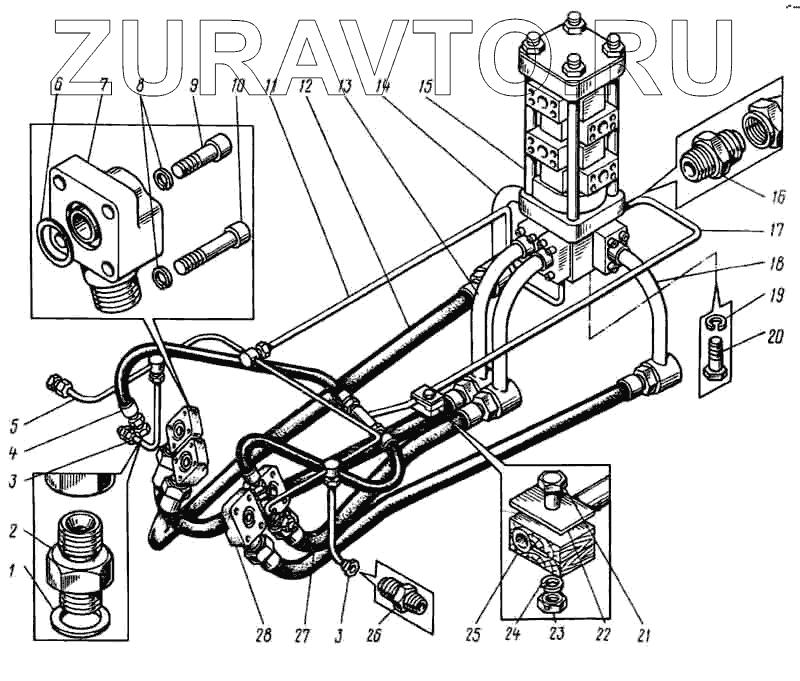 ZURAVTO.RU

6 7 8 9 10 11 12 13 14 15

16

17

18

19

20

5

4

3

2

1

28 27 3 26 25 24 23 22 21