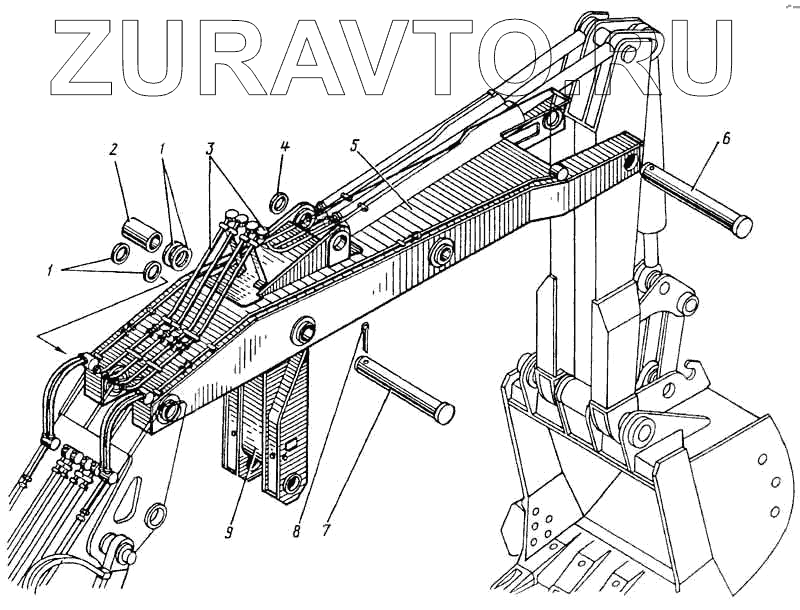 ZURAVTO.RU

2
1
3
4
5
6
1
9
8
7