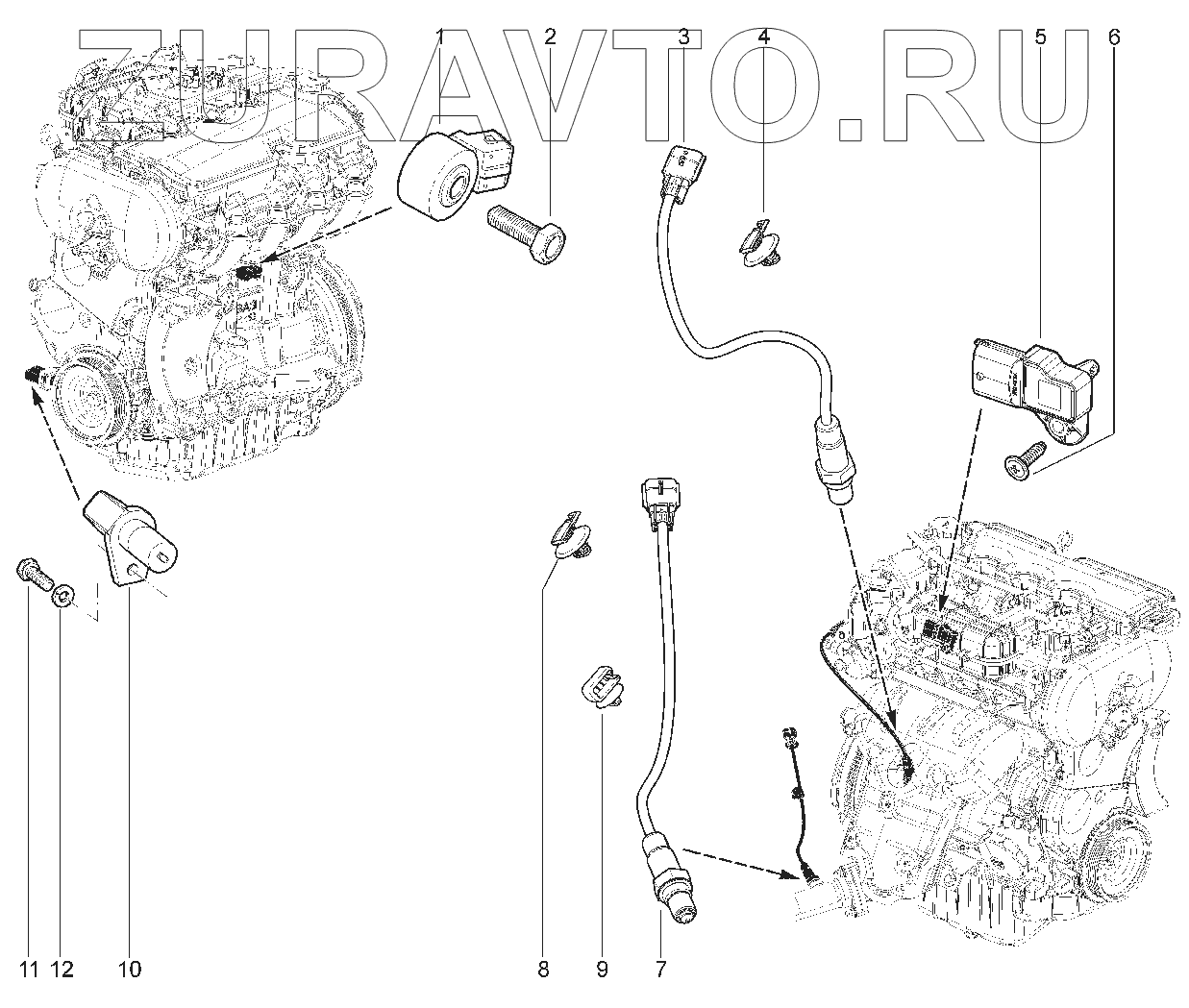 ZURAVTO.RU

1 2 3 4 5 6

11 12 10 8 9 7