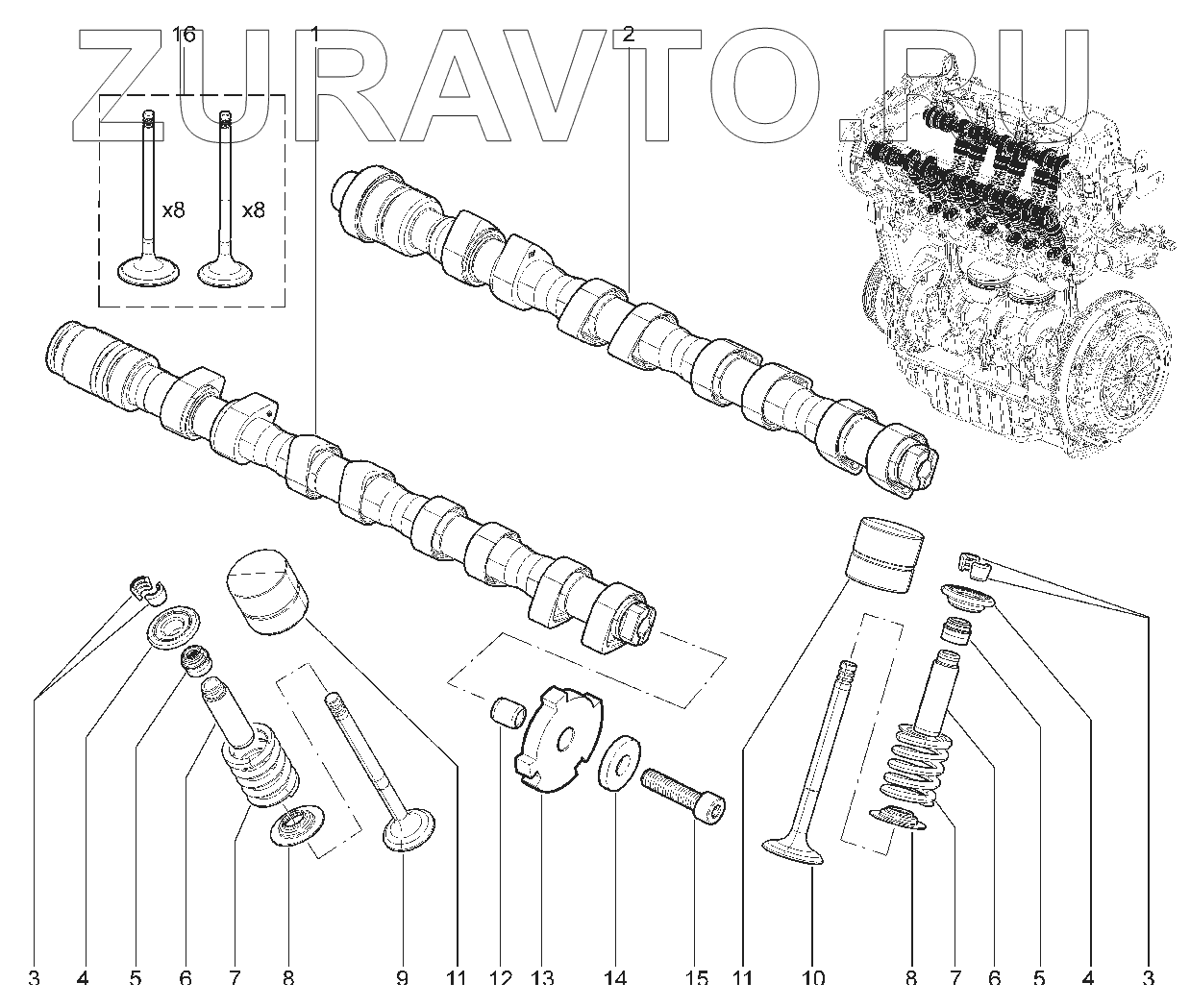 ZURAVTO.RU

16 1 2

x8 x8

3 4 5 6 7 8 9 11 12 13 14 15 11 10 8 7 6 5 4 3