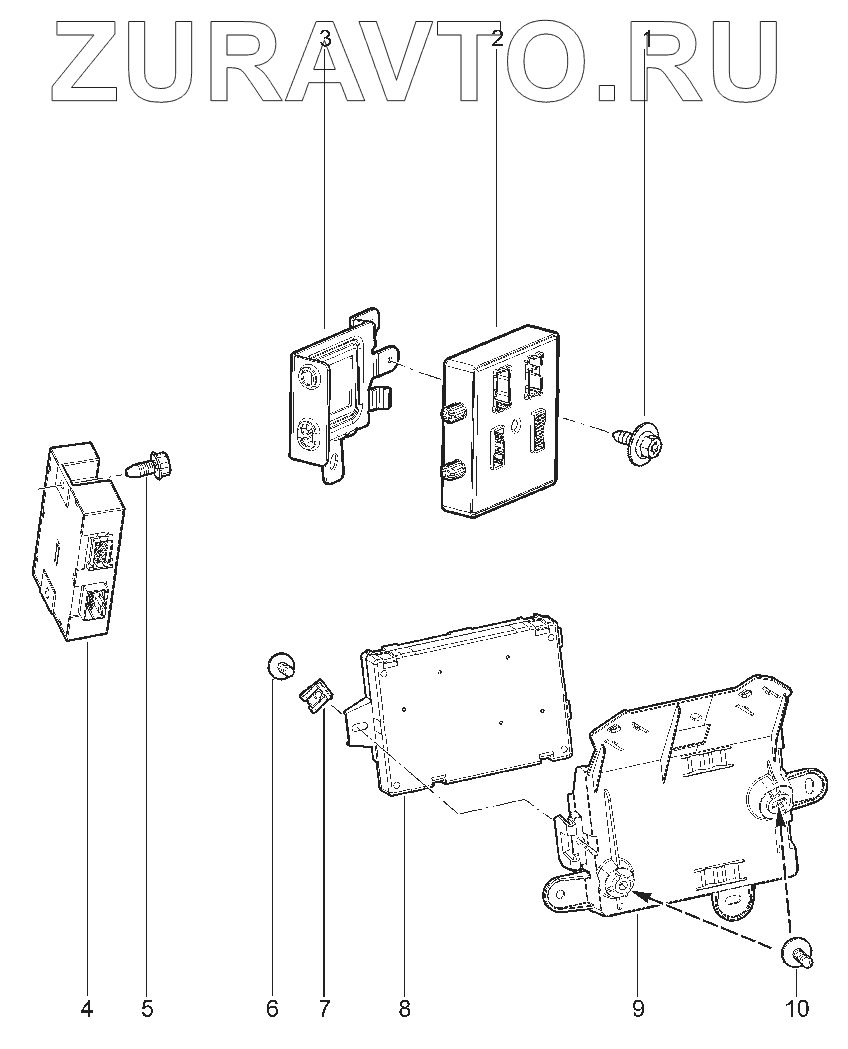 ZURAVTO.RU

3 2 1

4 5 6 7 8 9 10