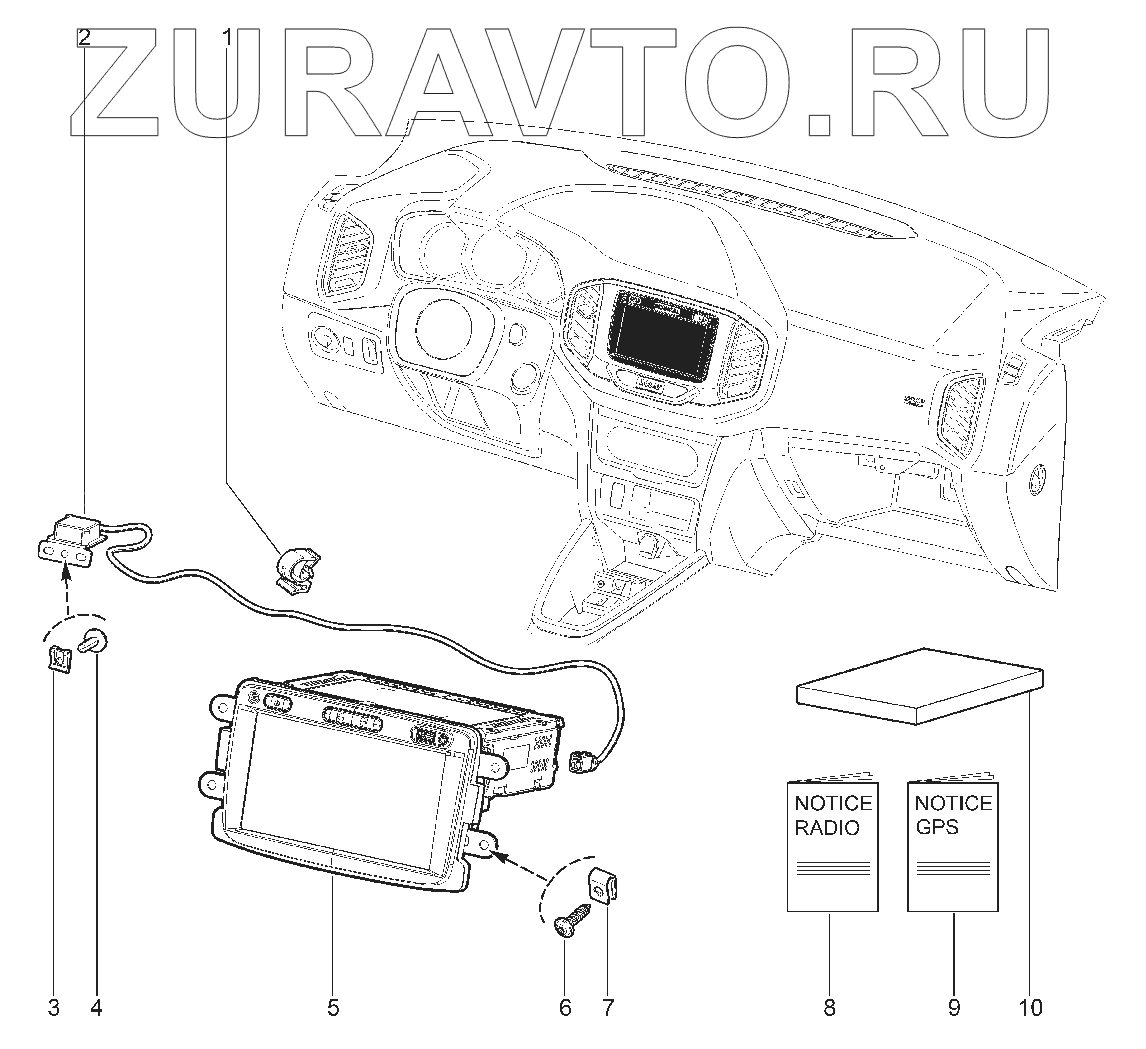 ZURAVTO.RU

2
1

NOTICE RADIO

NOTICE GPS

3
4
5
6
7
8
9
10