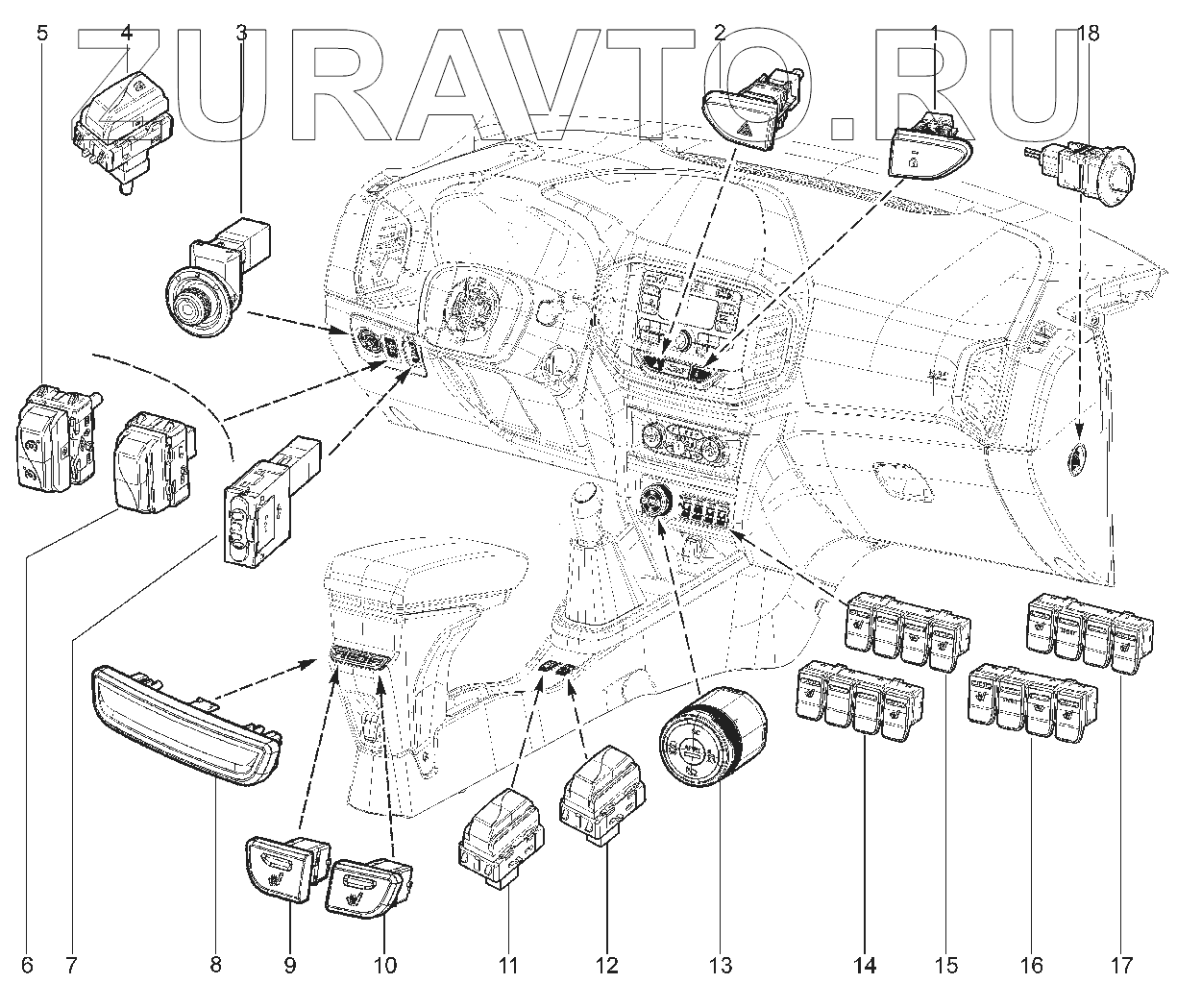 ZURAVTO.RU

5
4
3
2
1
18
6
7
8
9
10
11
12
13
14
15
16
17