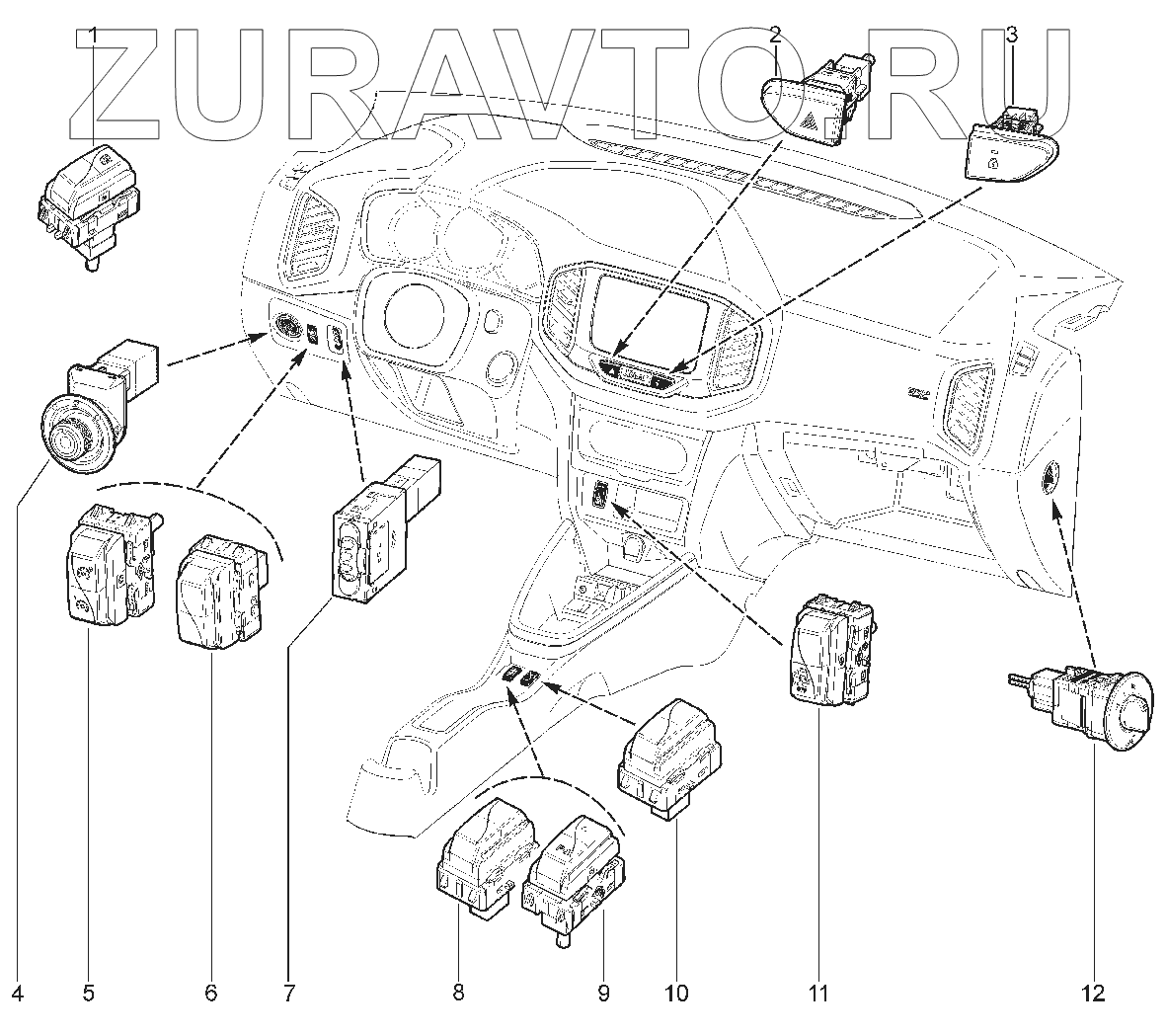 ZURAVTO.RU

1

2

3

4

5

6

7

8

9

10

11

12