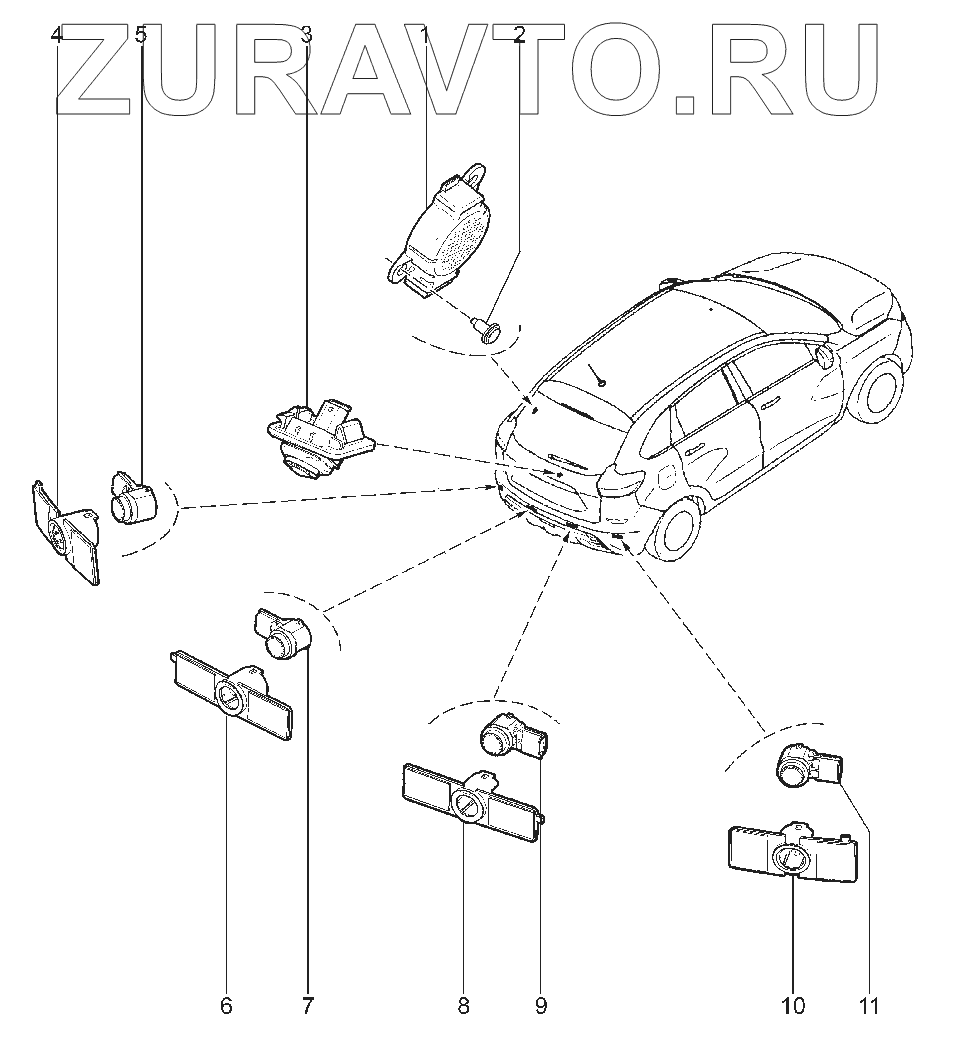 ZURAVTO.RU

4 5 3 1 2

6 7 8 9 10 11