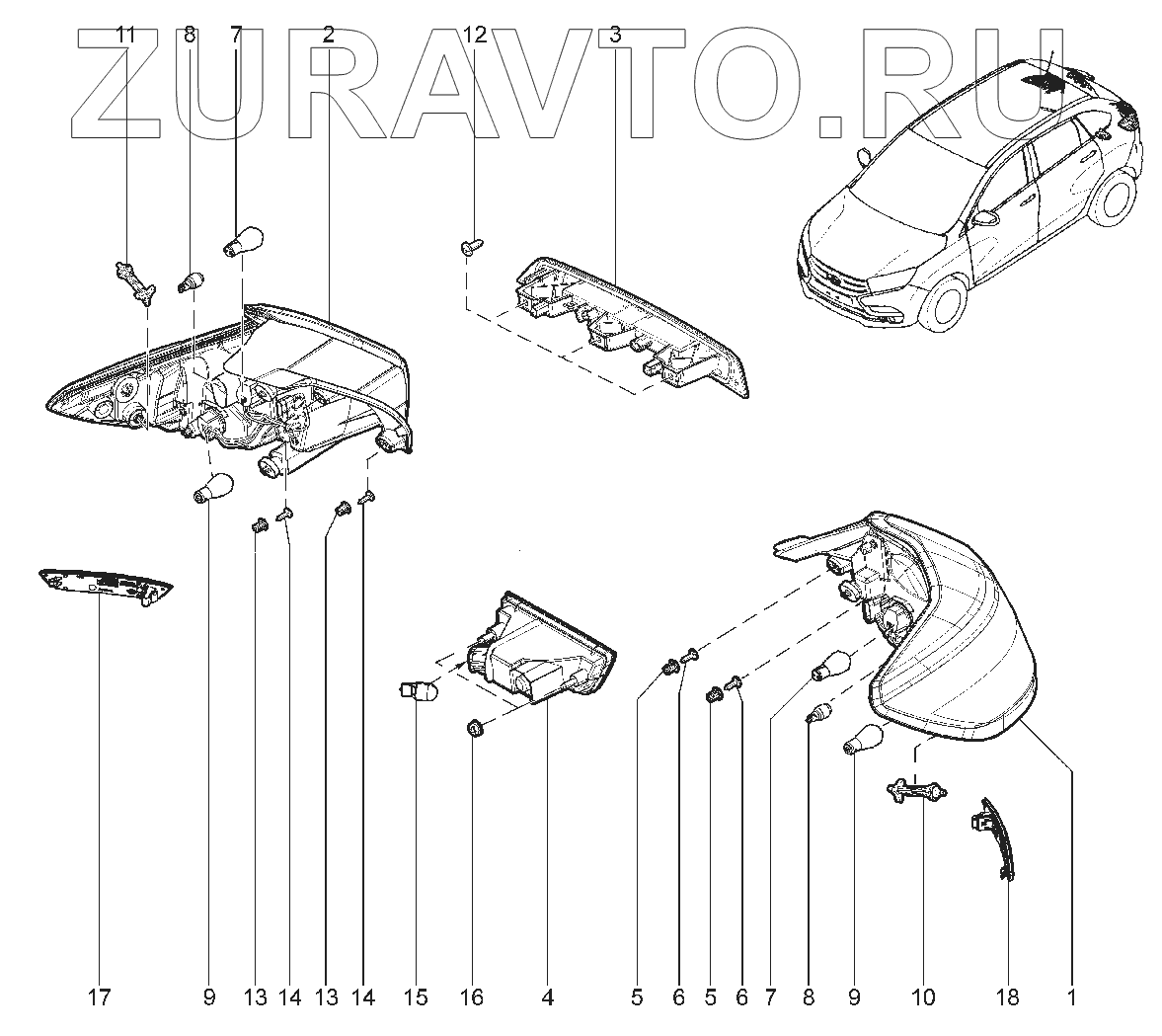 ZURAVTO.RU

11 8 7 2 12 3

17 9 13 14 13 14 15 16 4 5 6 5 6 7 8 9 10 18 1