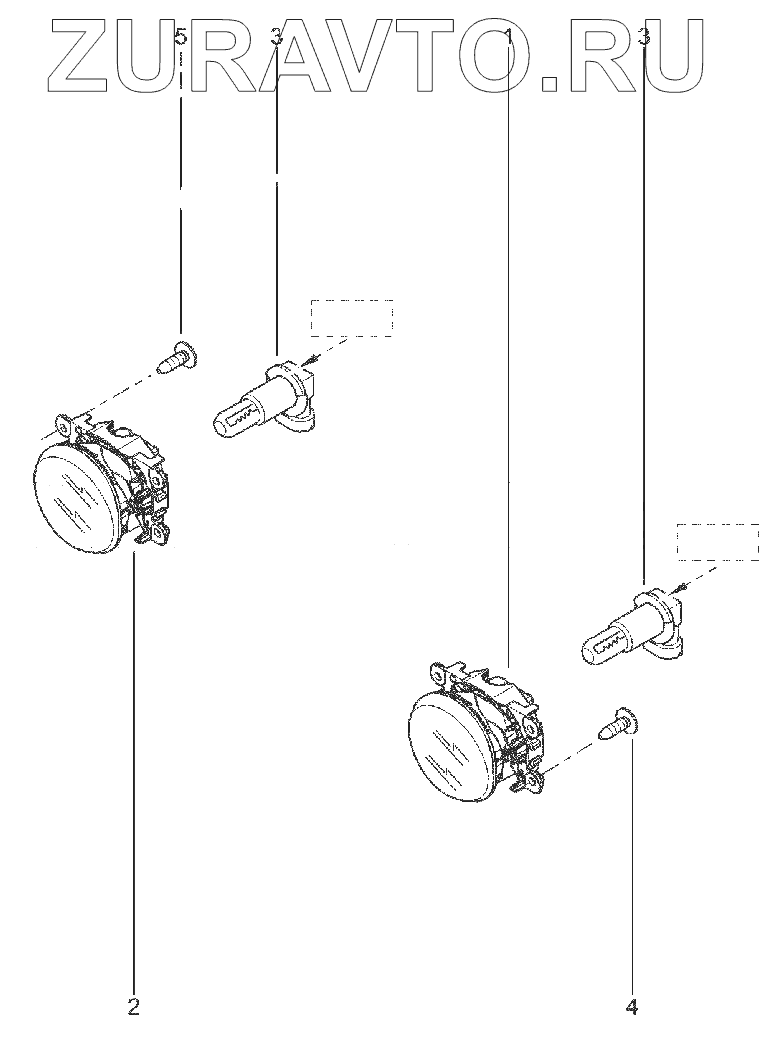 ZURAVTO.RU

5
3
1
3
2
4