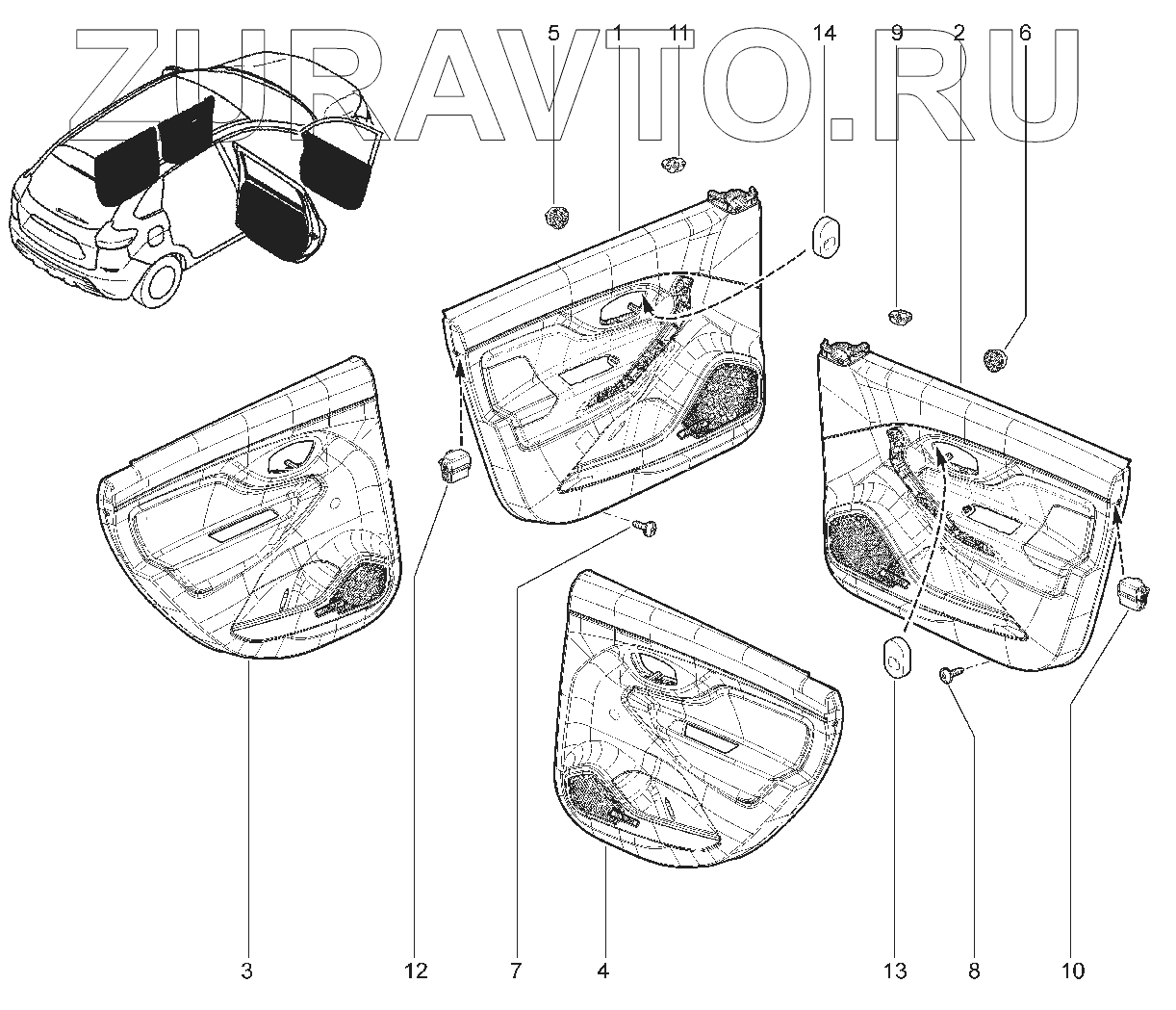 ZURAVTO.RU

5
1
11
14
9
2
6
3
12
7
4
13
8
10