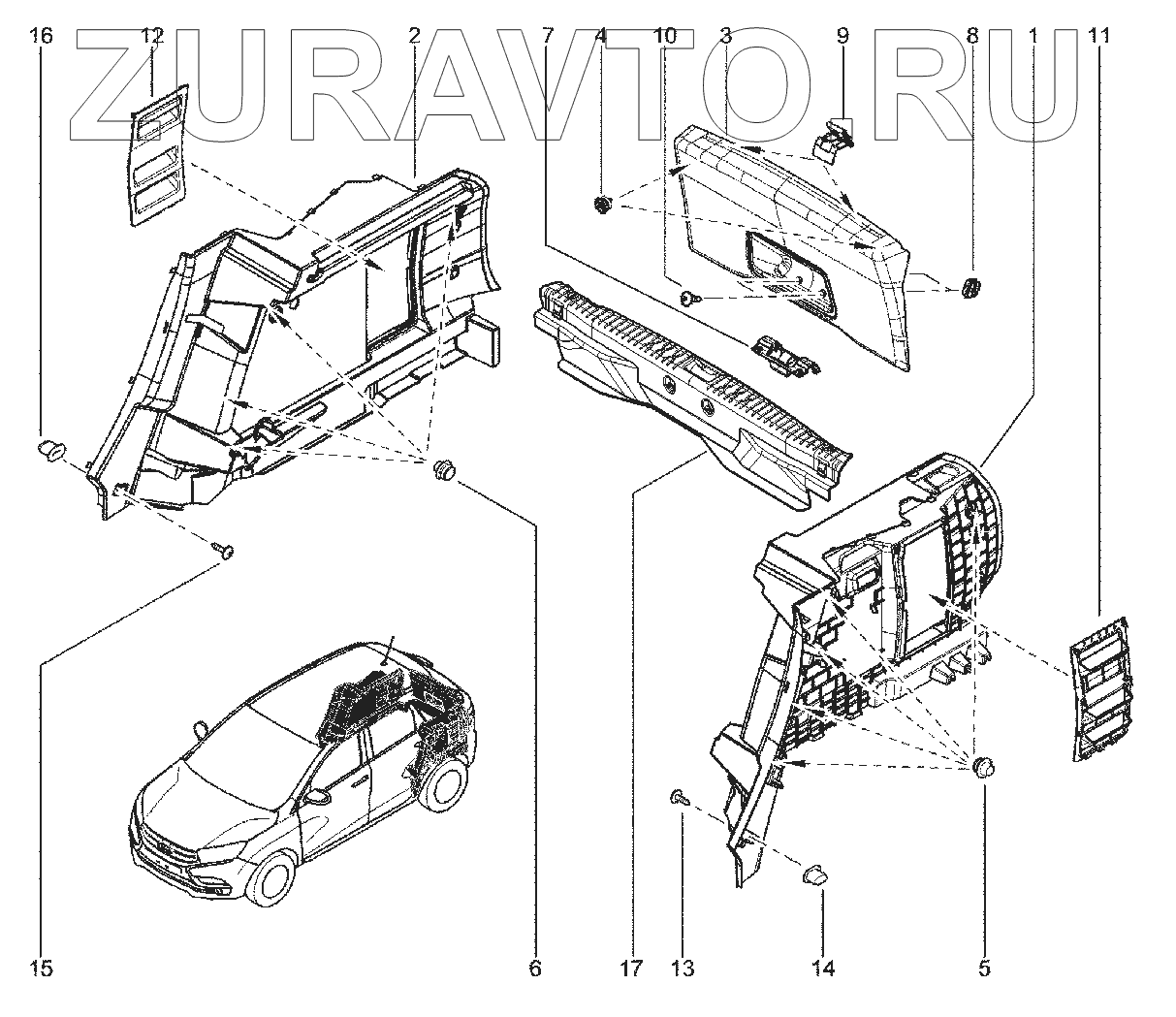 ZURAVTO.RU

16 12 2 7 4 10 3 9 8 1 11

15 6 17 13 14 5