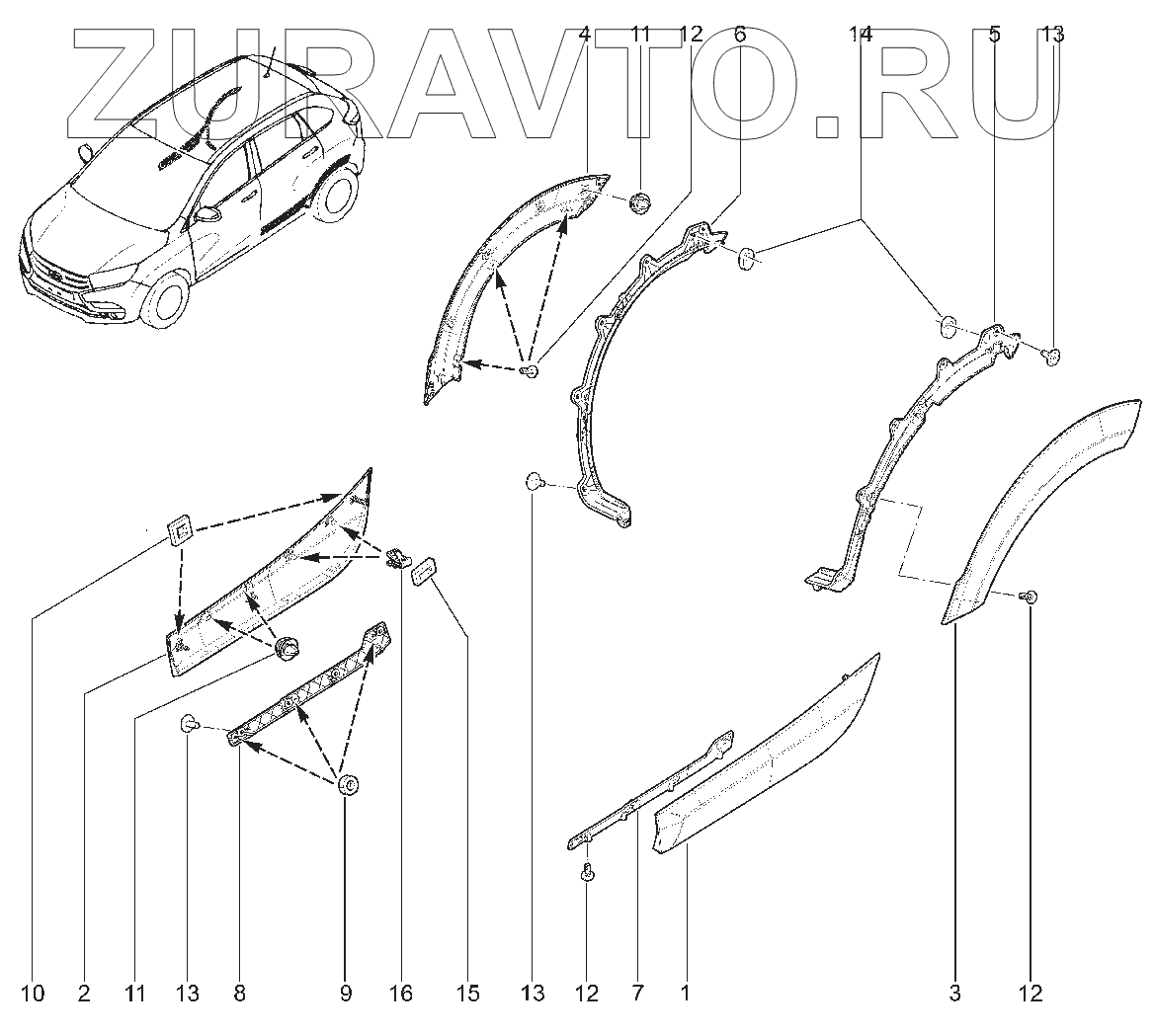 ZURAVTO.RU

4 11 12 6 14 5 13

10 2 11 13 8 9 16 15 13 12 7 1 3 12