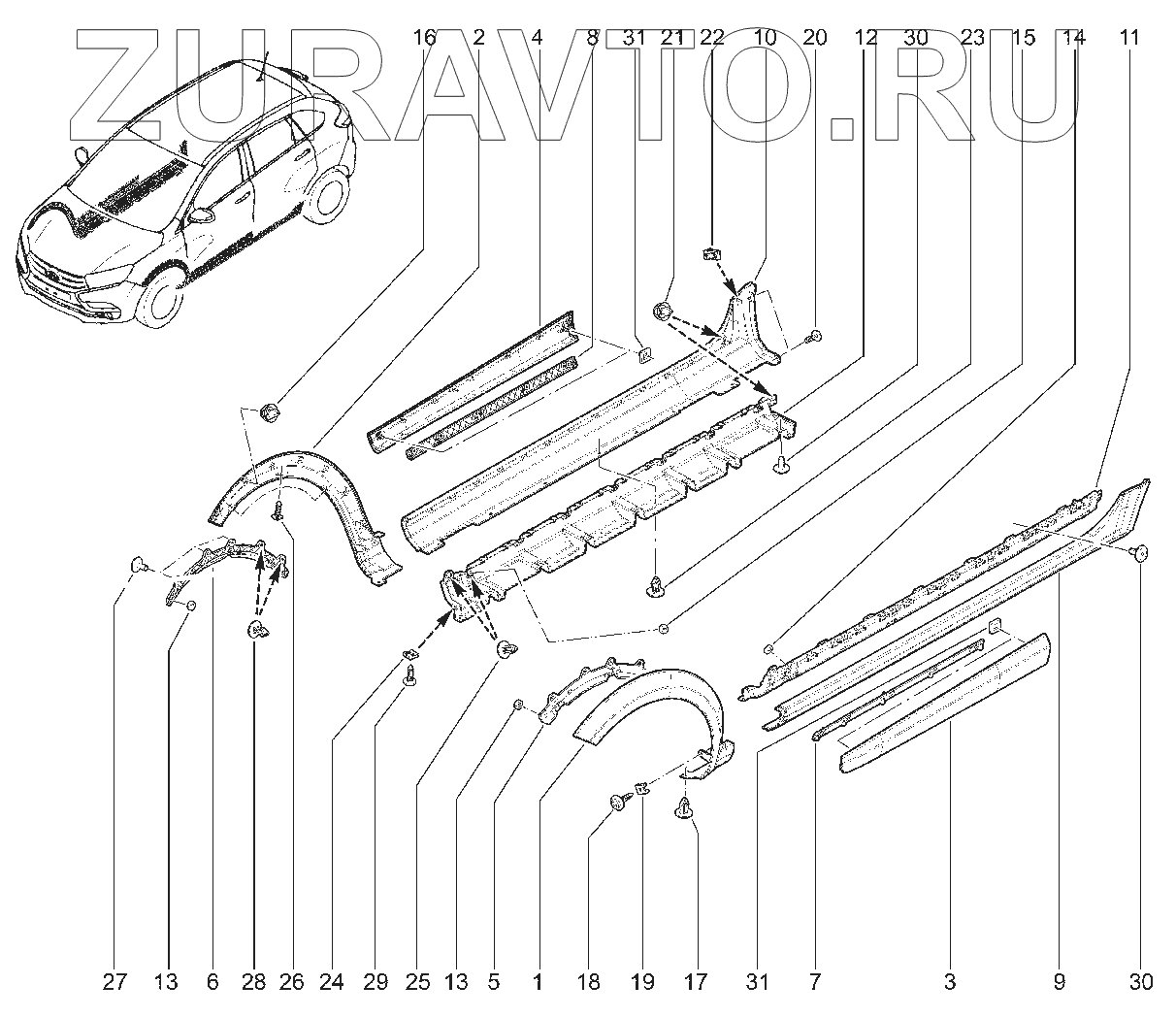 ZURAVTO.RU

16 2 4 8 31 21 22 10 20 12 30 23 15 14 11

27 13 6 28 26 24 29 25 13 5 1 18 19 17 31 7 3 9 30