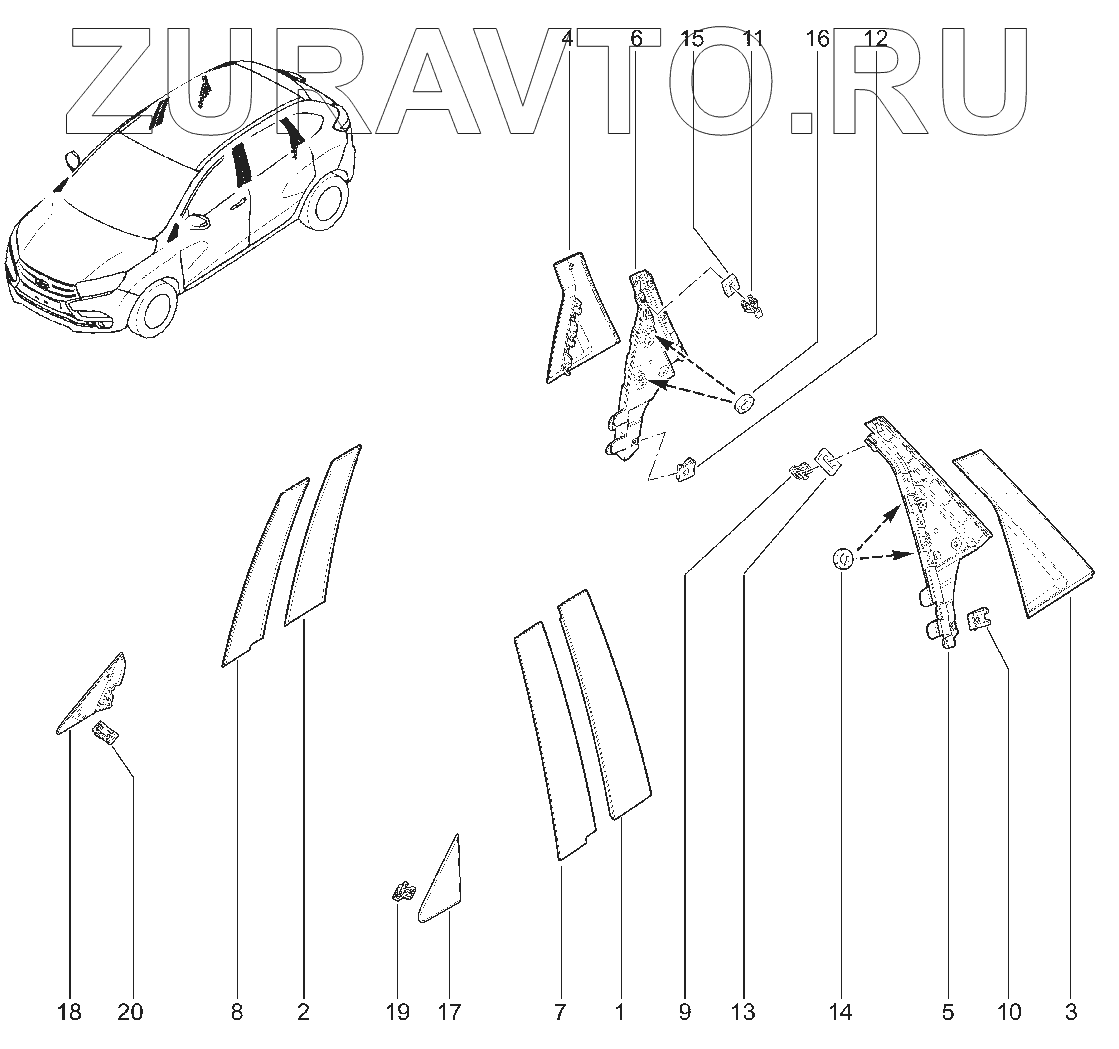 ZURAVTO.RU

4 6 15 11 16 12

18 20 8 2 19 17 7 1 9 13 14 5 10 3