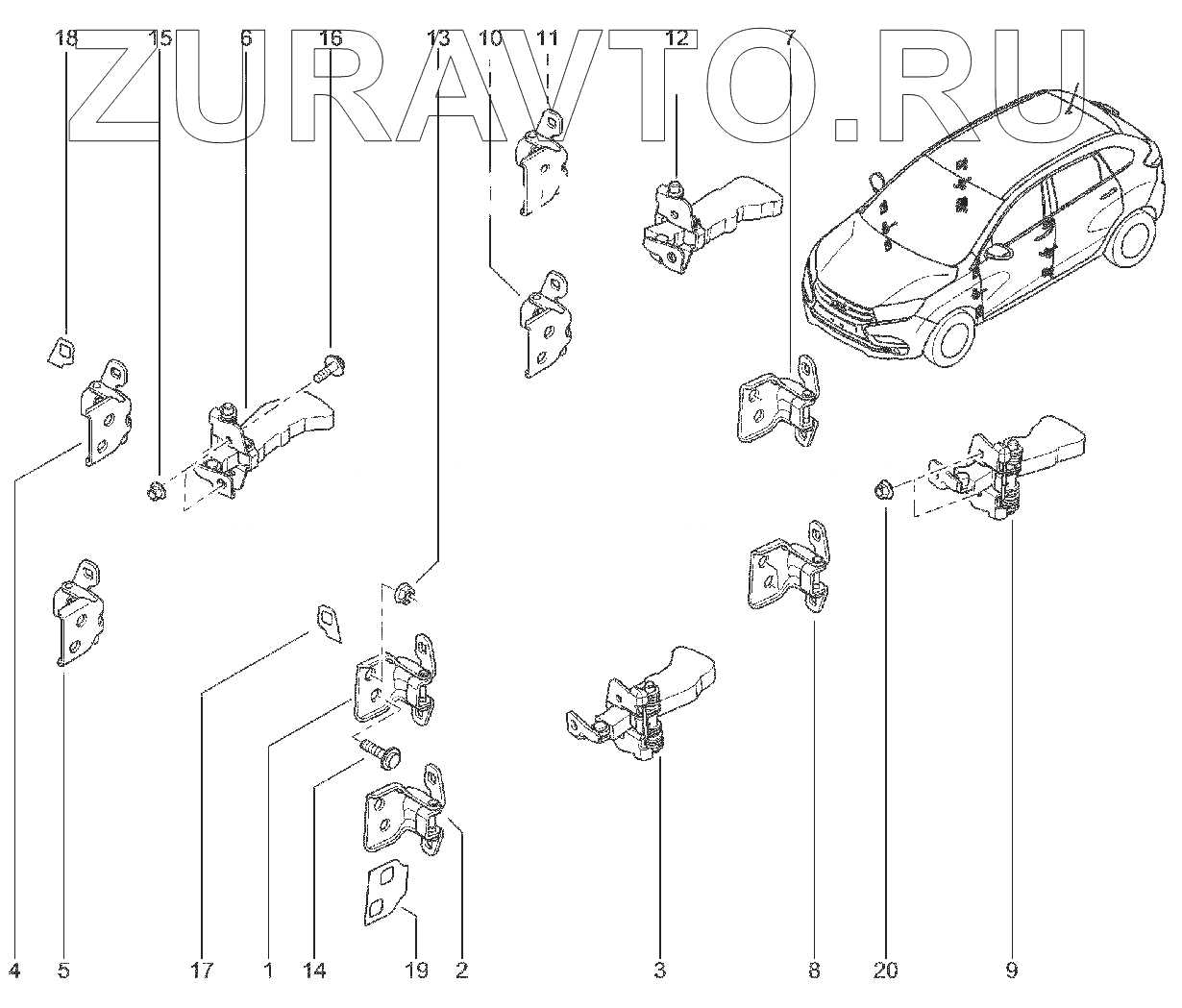 ZURAVTO.RU

18
15
6
16
13
10
11
12
7

4
5
17
1
14
19
2
3
8
20
9