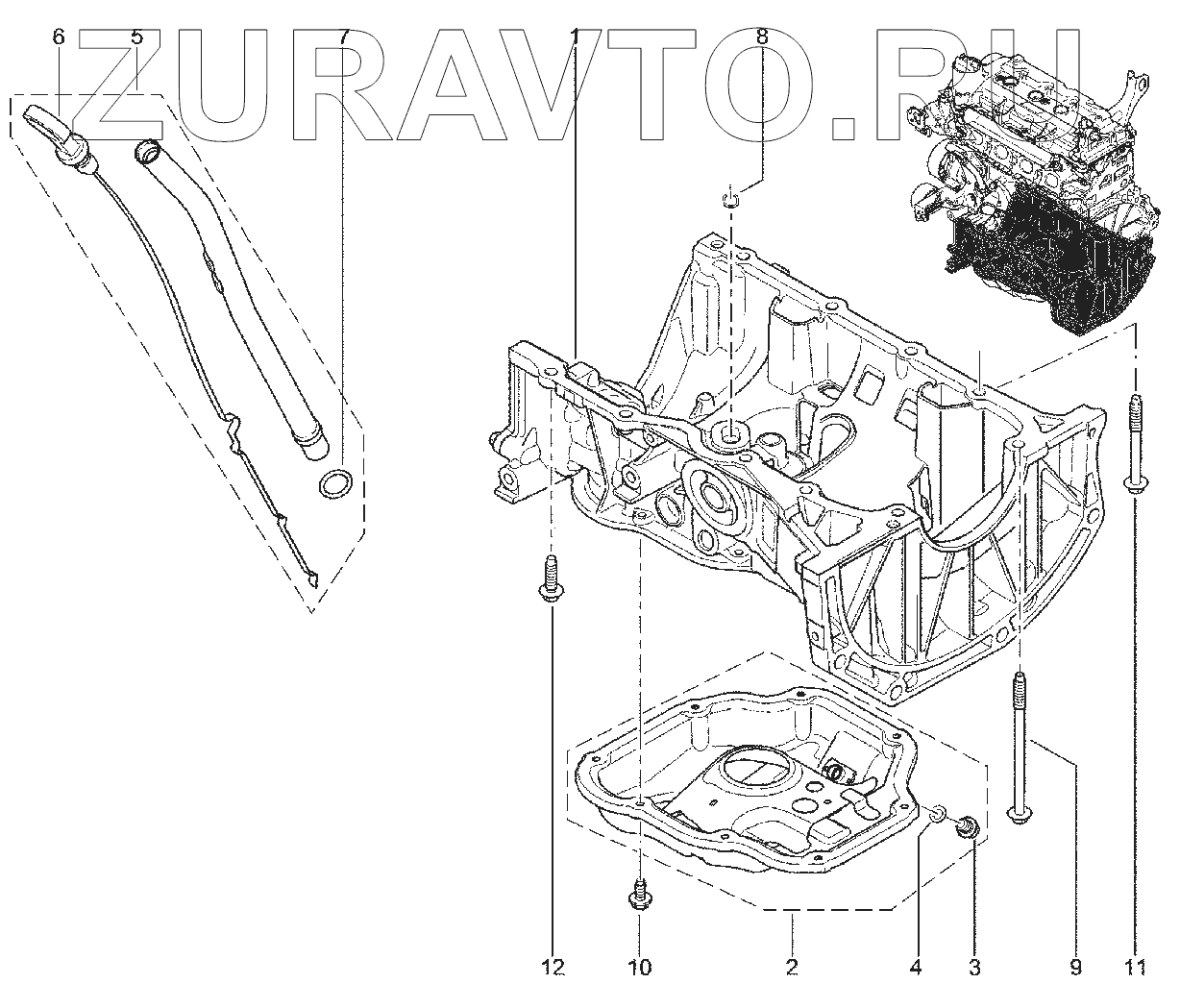 ZURAVTO.RU

6
5
7
1
8
12
10
2
4
3
9
11