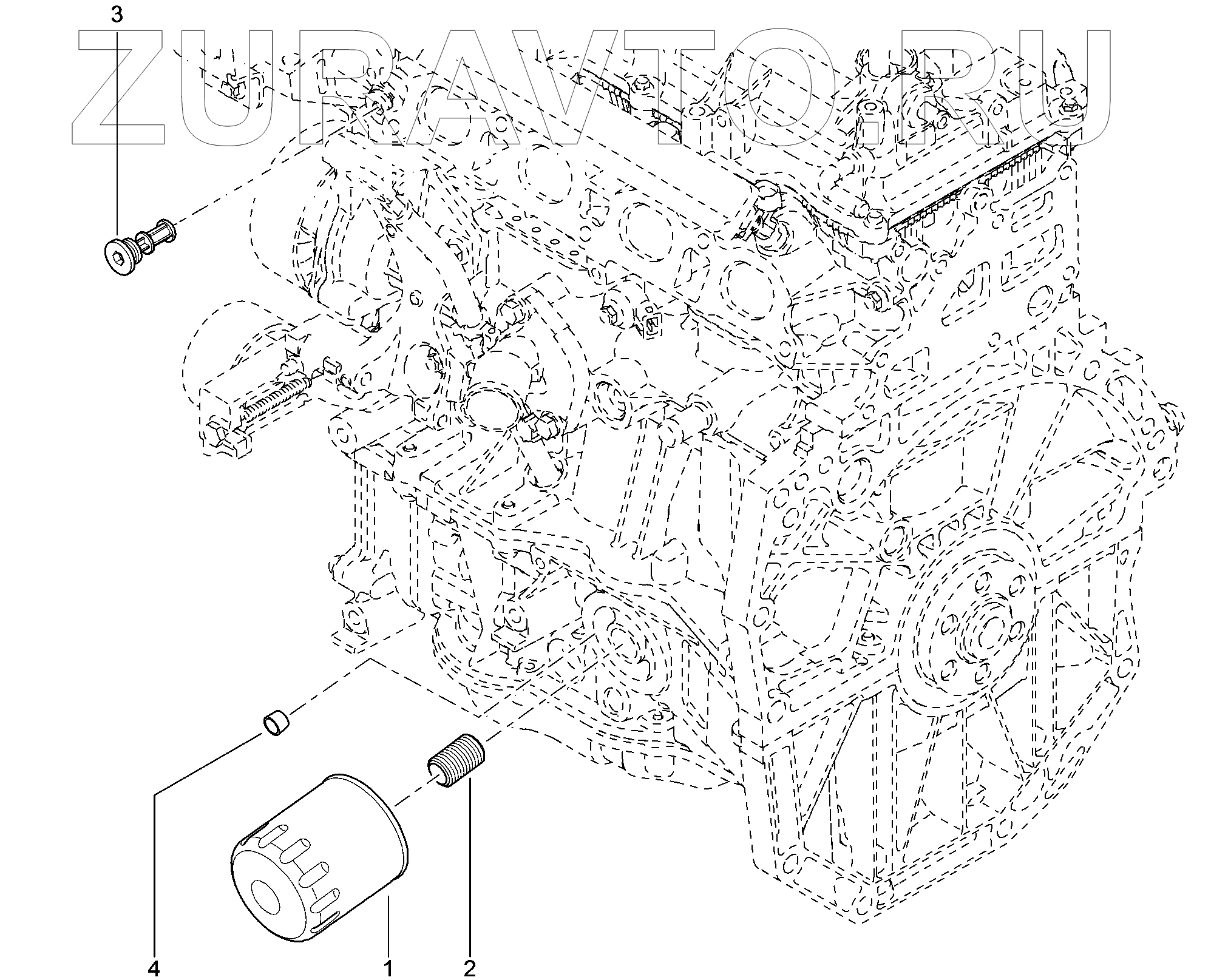 3

ZURAVTO.RU

4

1

2