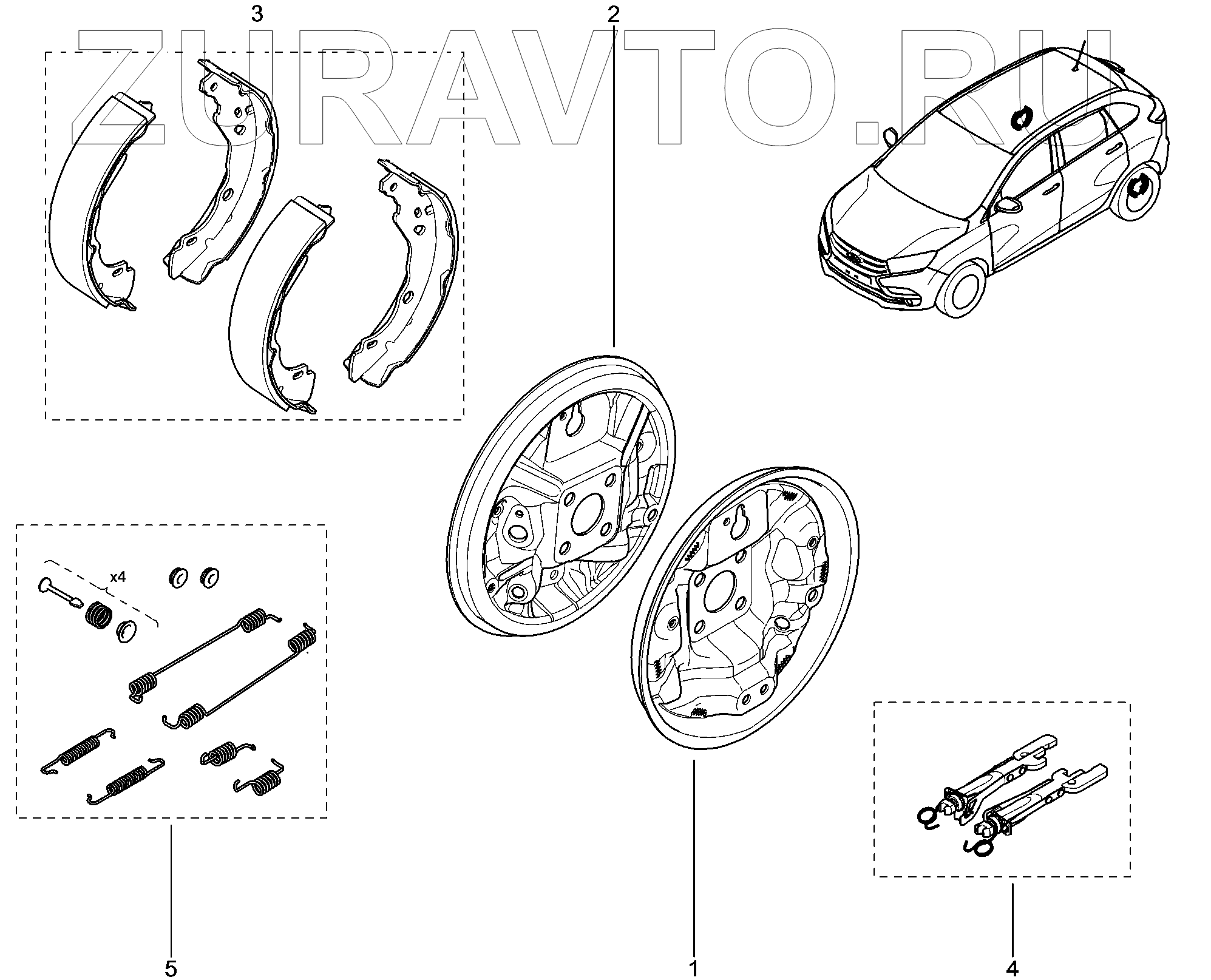 ZURAVTO.RU

3

2

x4

5

1

4