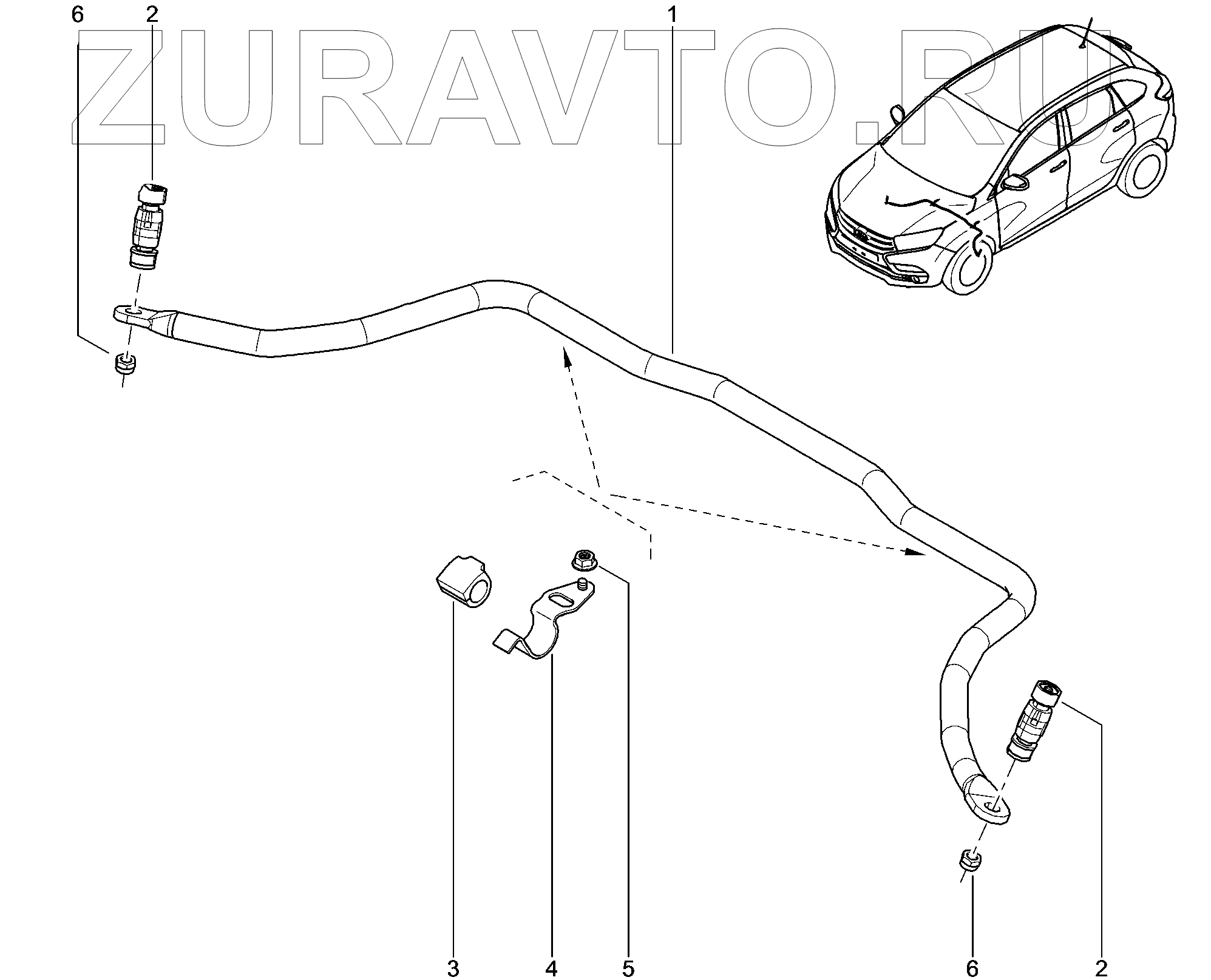 6
2
1
ZURAVTO.RU
3
4
5
6
2