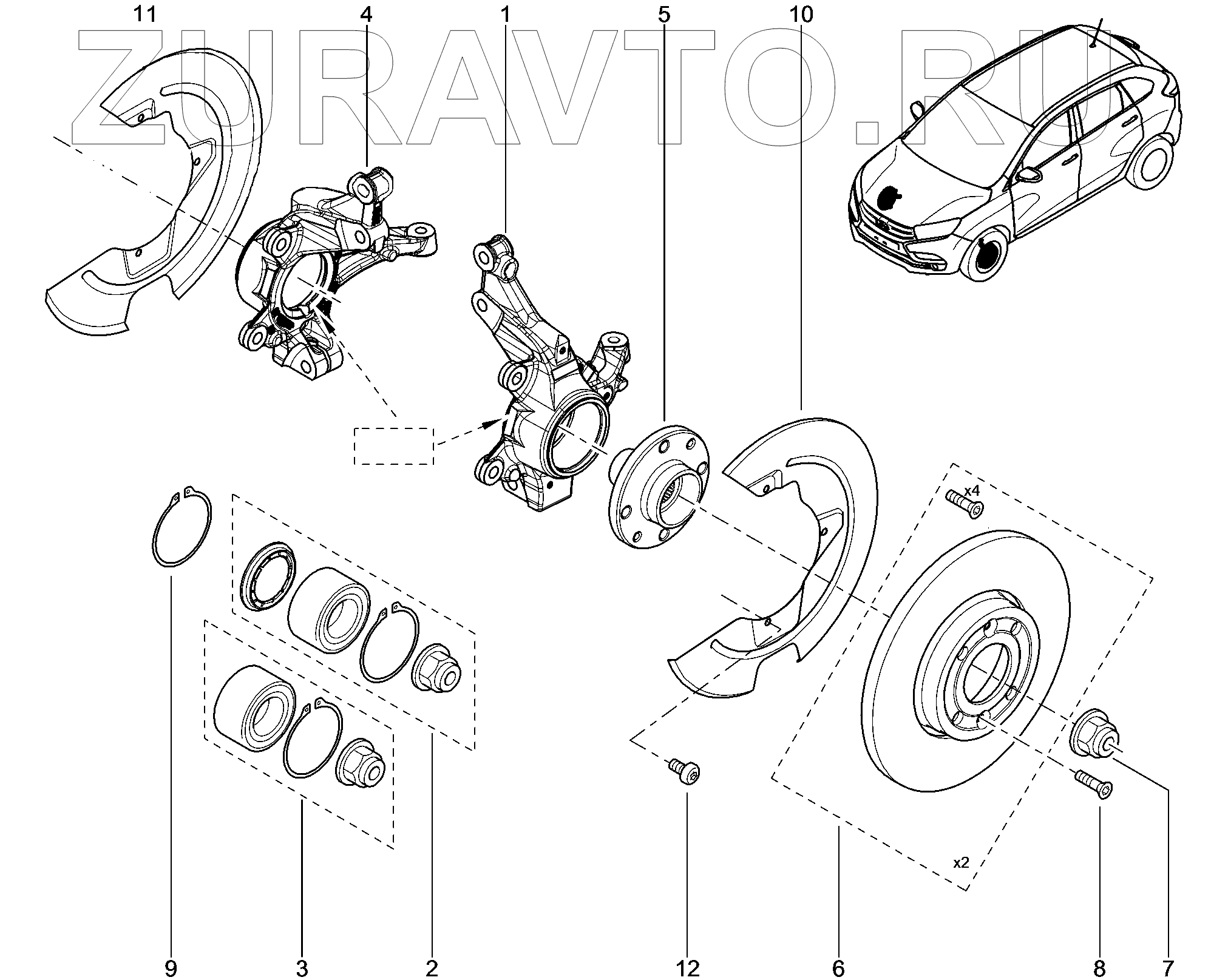 ZURAVTO.RU

11

4

1

5

10

x4

x2

9

3

2

12

6

8

7