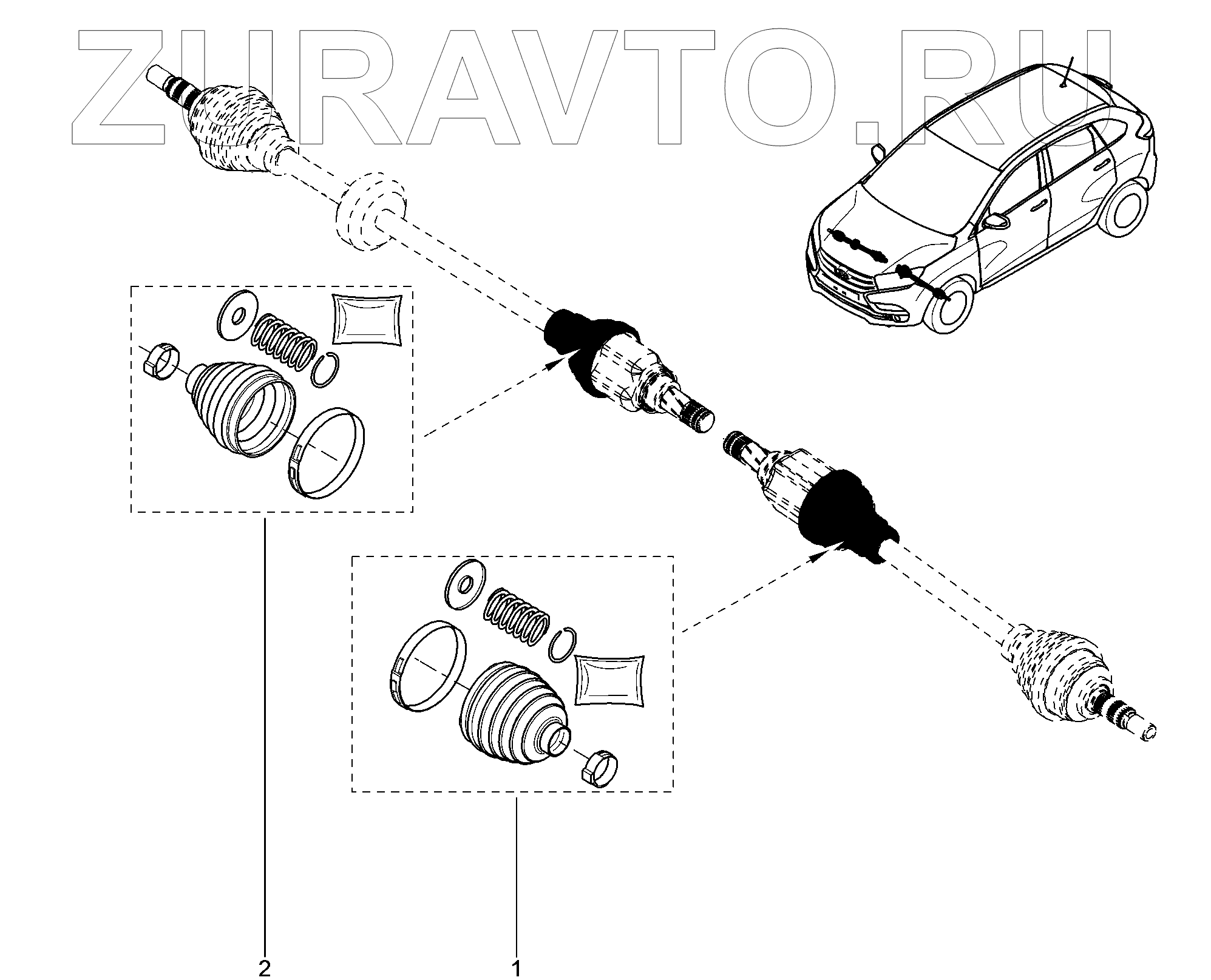 ZURAVTO.RU

2

1