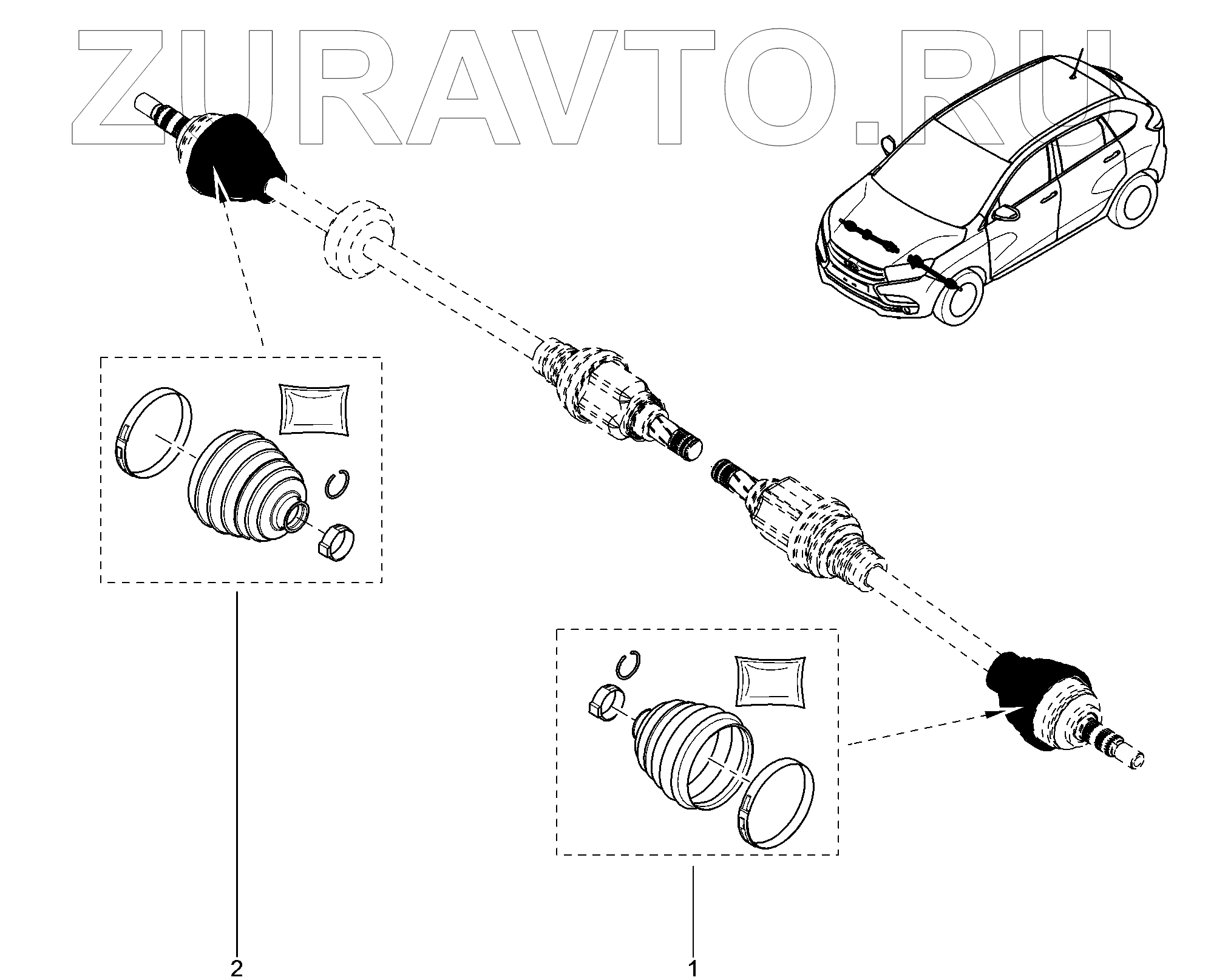 ZURAVTO.RU

2

1