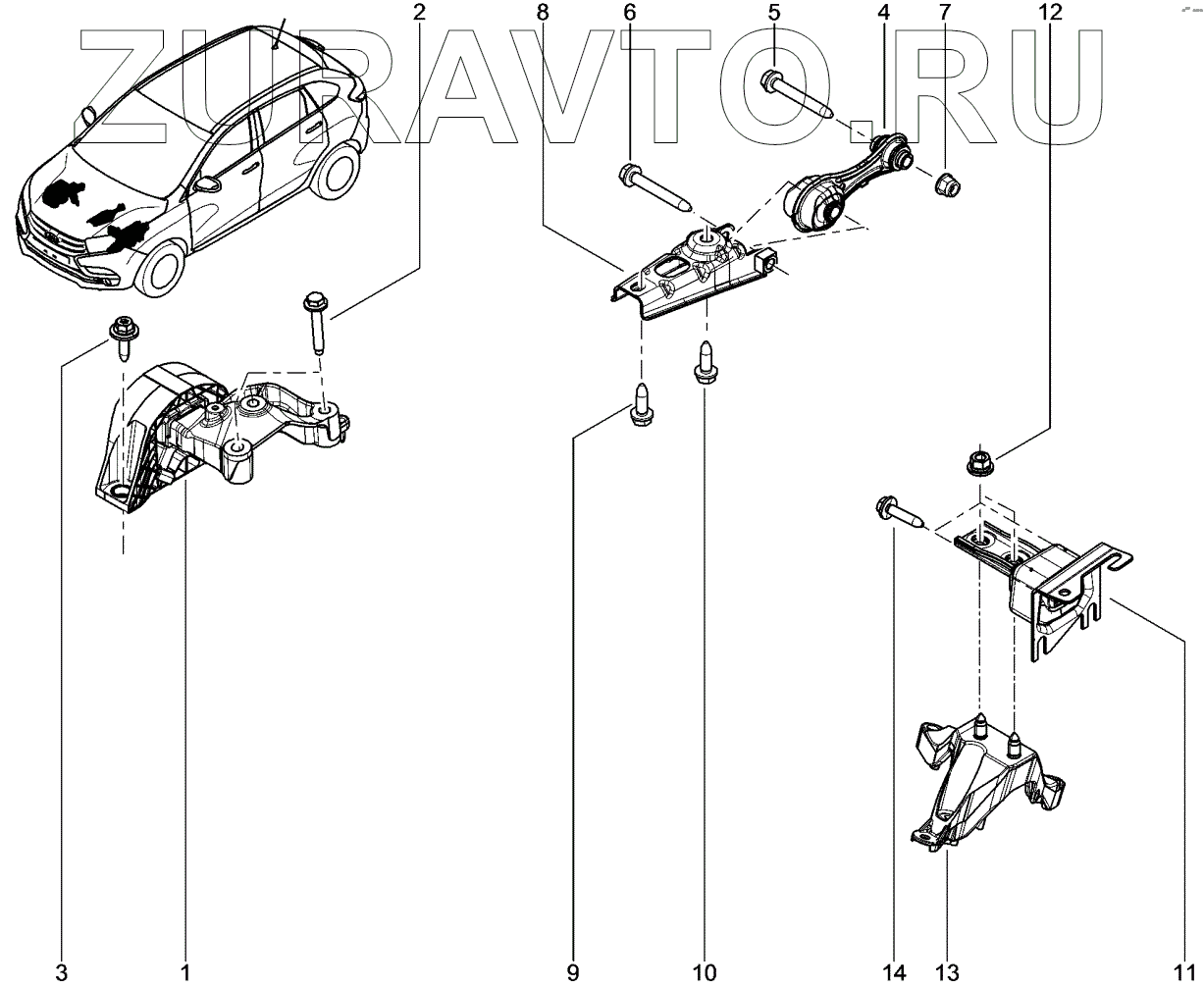 ZURAVTO.RU

2
8
6
5
4
7
12
3
1
9
10
14
13
11