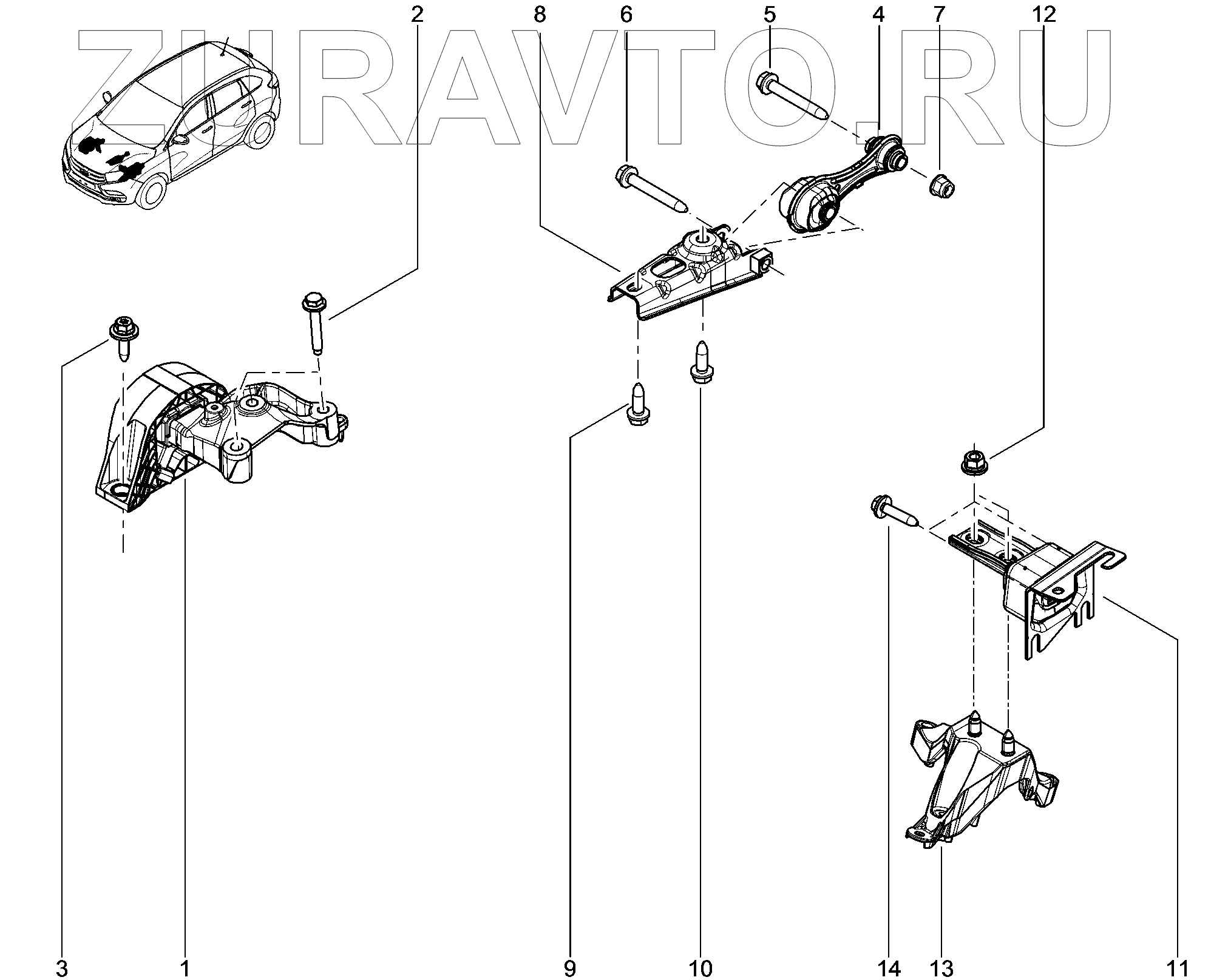 ZURAVTO.RU

2 8 6 5 4 7 12

3 1 9 10 14 13 11