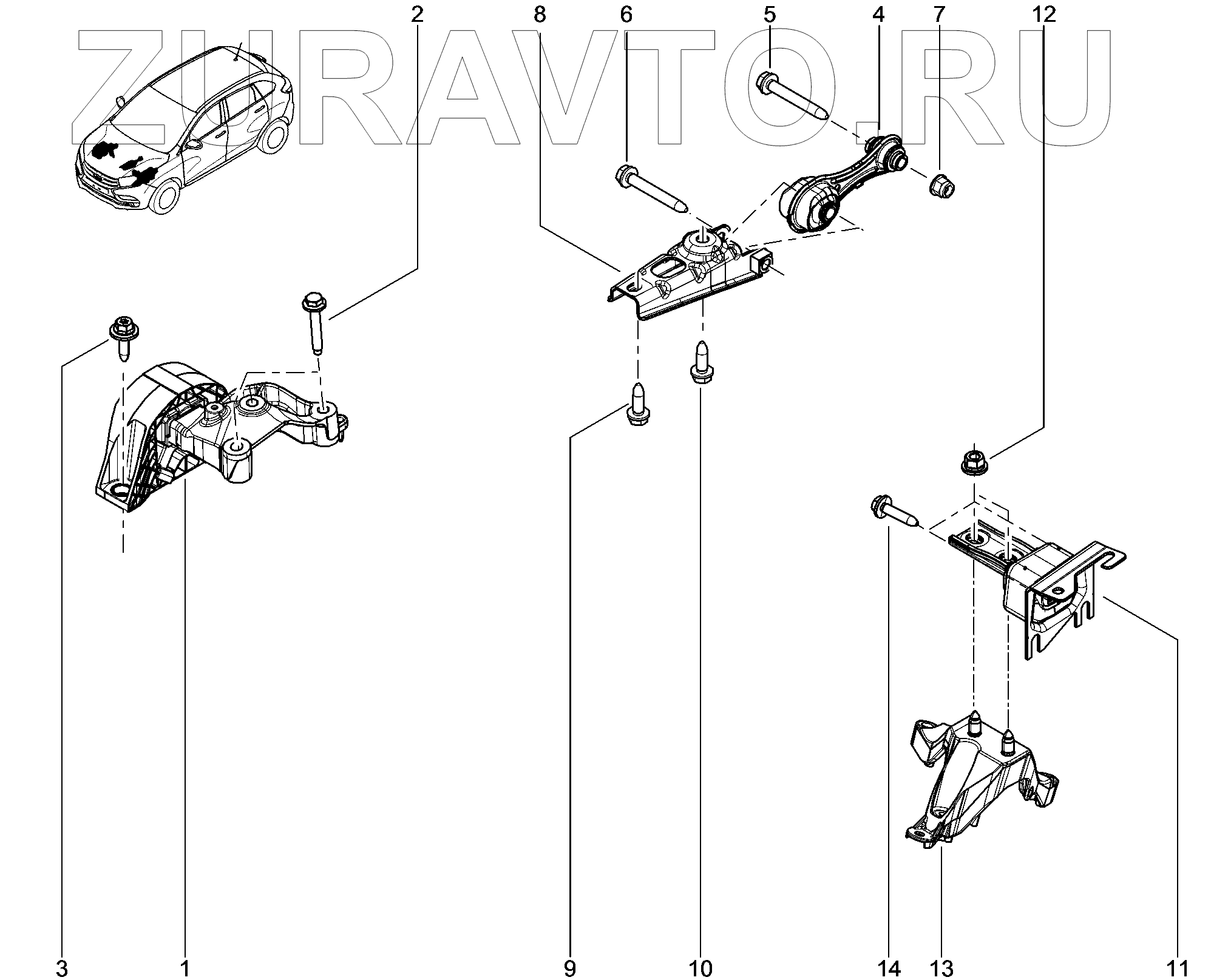 ZURAVTO.RU

2 8 6 5 4 7 12

3 1 9 10 14 13 11