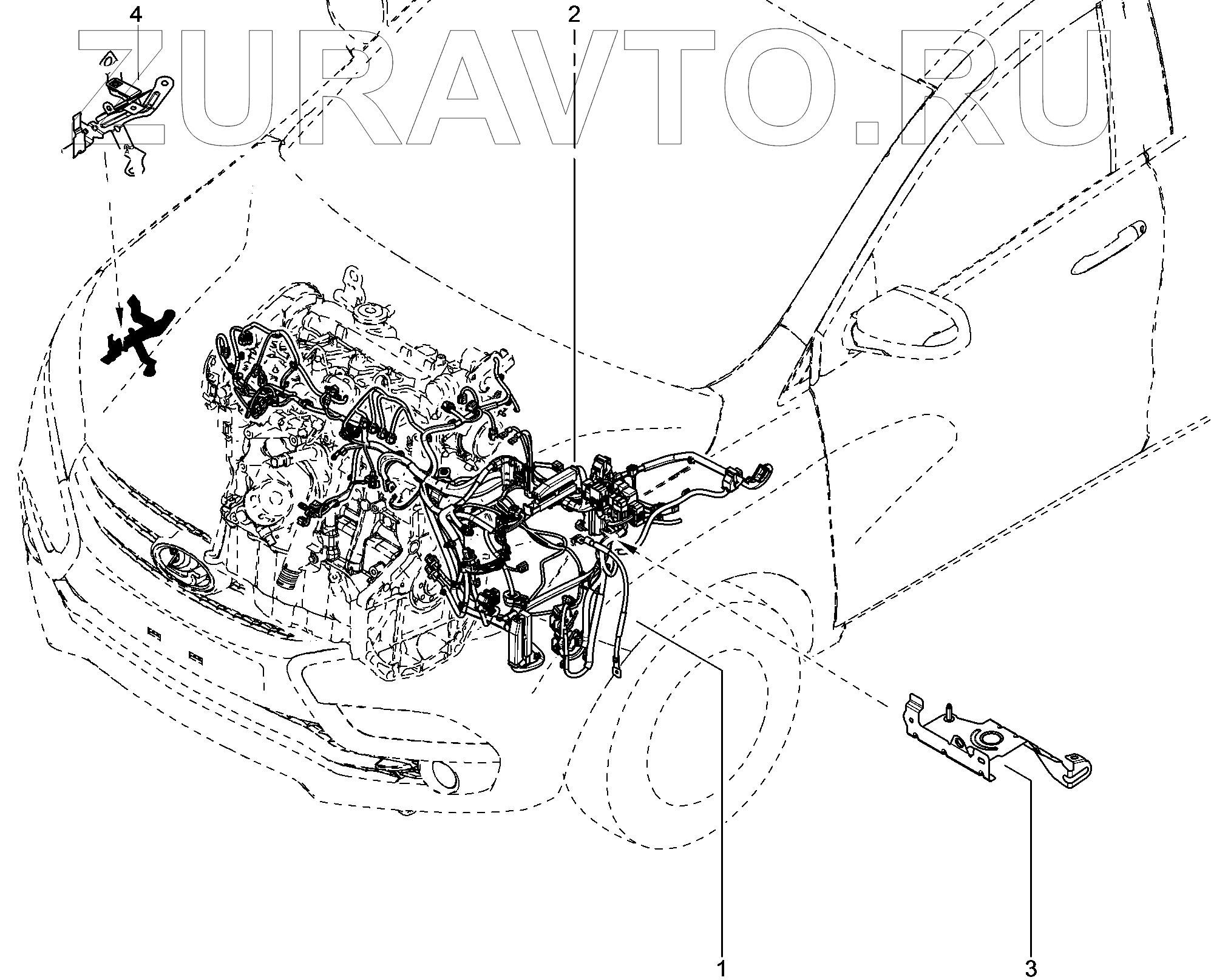 4

2

ZURAVTO.RU

1

3