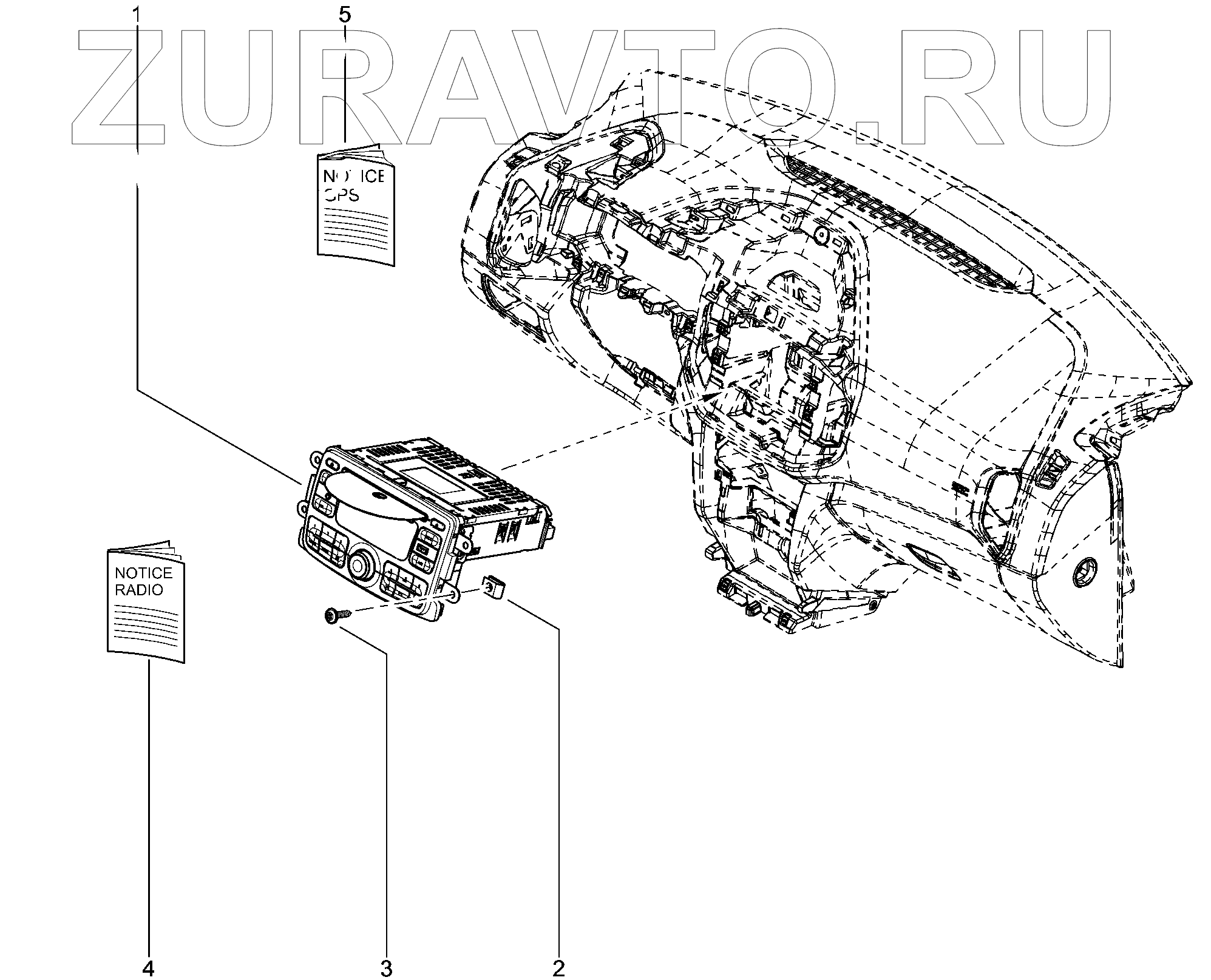 ZURAVTO.RU

1

5

NOTICE
GPS

NOTICE
RADIO

4

3

2