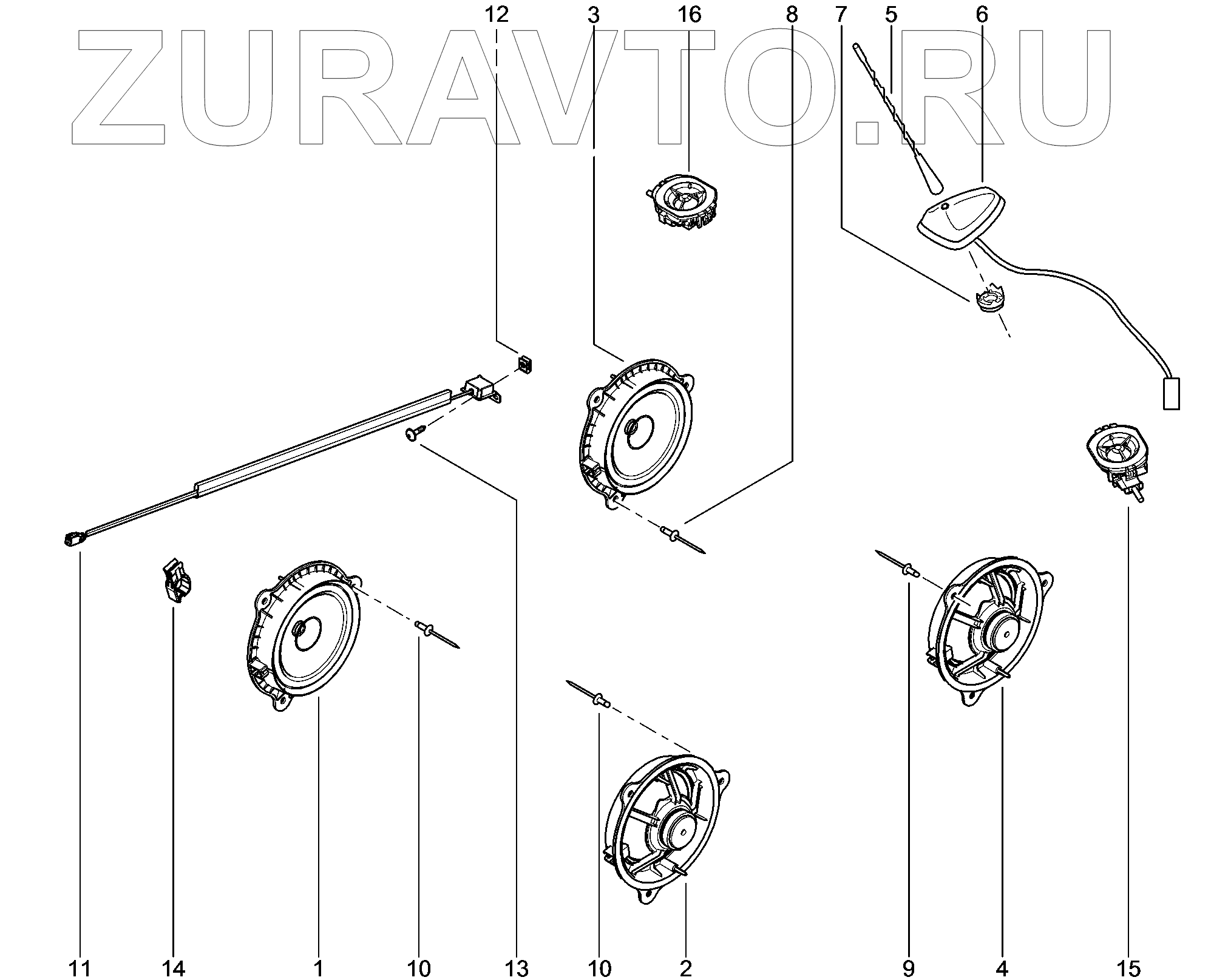 ZURAVTO.RU

12 3 16 8 7 5 6

11 14 1 10 13 10 2 9 4 15