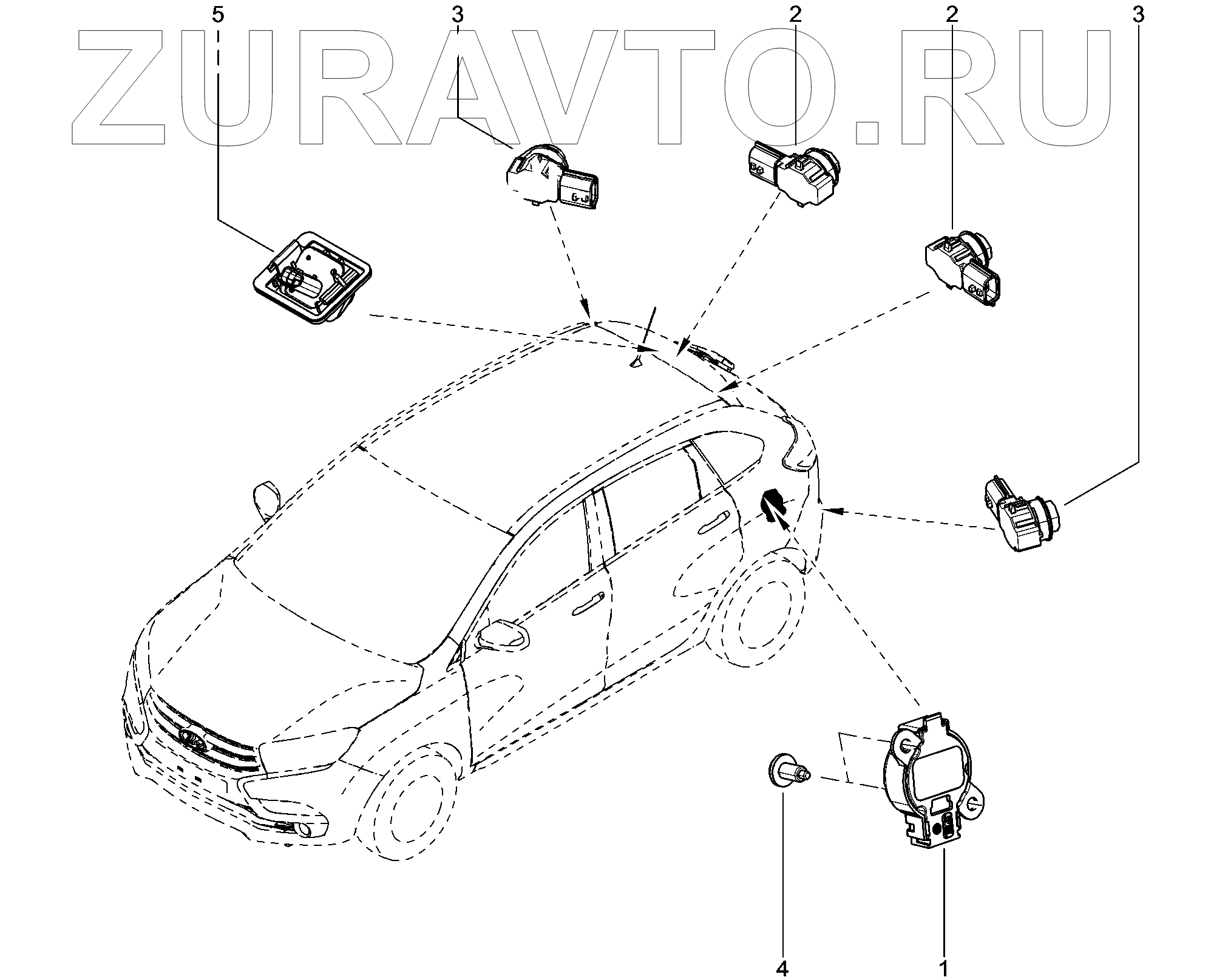 ZURAVTO.RU

5
3
2
2
3
4
1